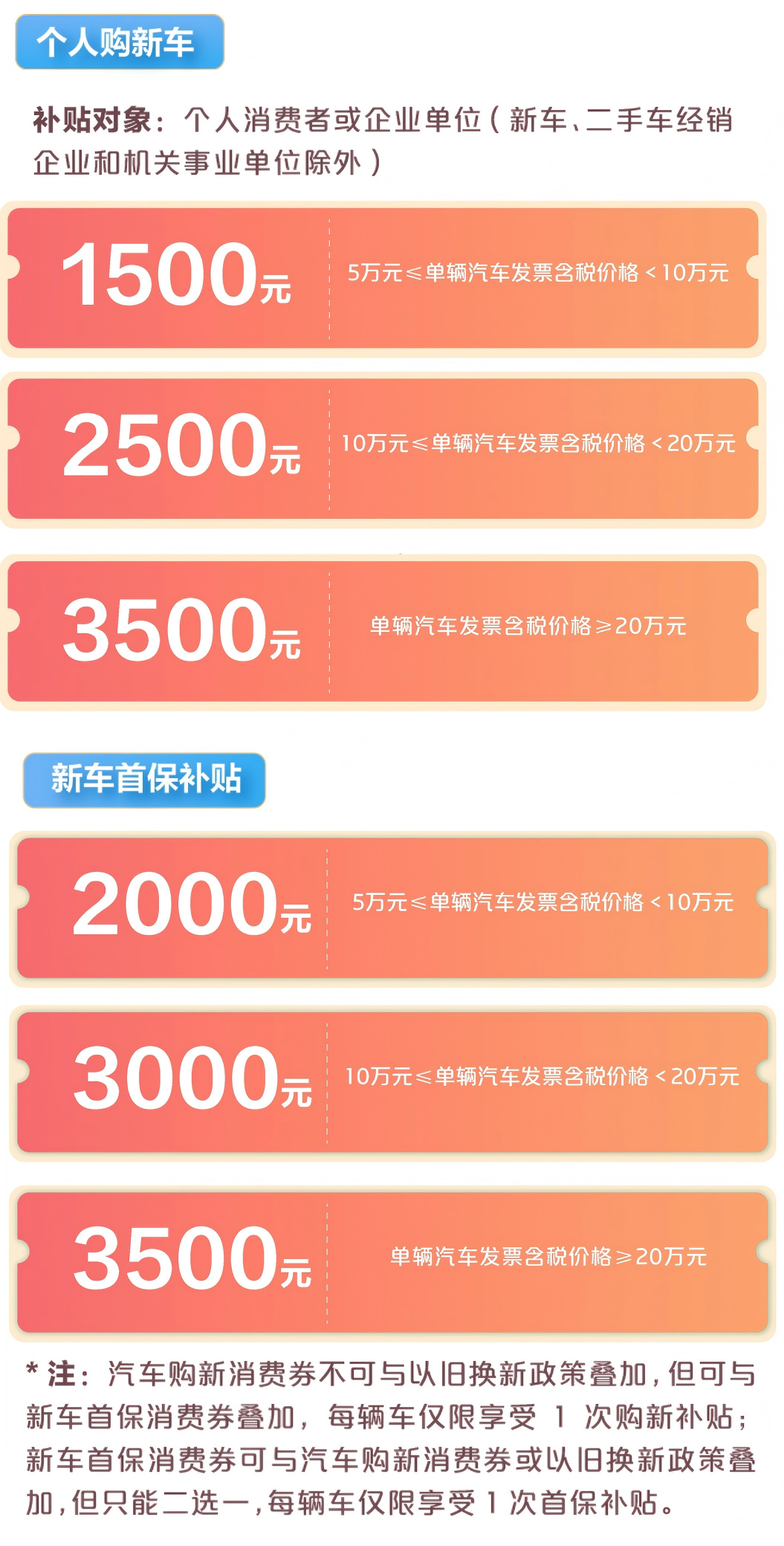 个人购新车

补贴对象：个人消费者或企业单位（新车、二手车经销企业和机关事业单位除外）

1500元 5万元≤单辆汽车发票含税价格＜10万元

2500元 10万元≤单辆汽车发票含税价格＜20万元

3500元 单辆汽车发票含税价格≥20万元

新车首保补贴

2000元 5万元≤单辆汽车发票含税价格＜10万元

3000元 10万元≤单辆汽车发票含税价格＜20万元

3500元 单辆汽车发票含税价格≥20万元

* 注：汽车购新消费券不可与以旧换新政策叠加，但可与新车首保消费券叠加，每辆车仅限享受 1 次购新补贴；新车首保消费券可与汽车购新消费券或以旧换新政策叠加，但只能二选一，每辆车仅限享受 1 次首保补贴。