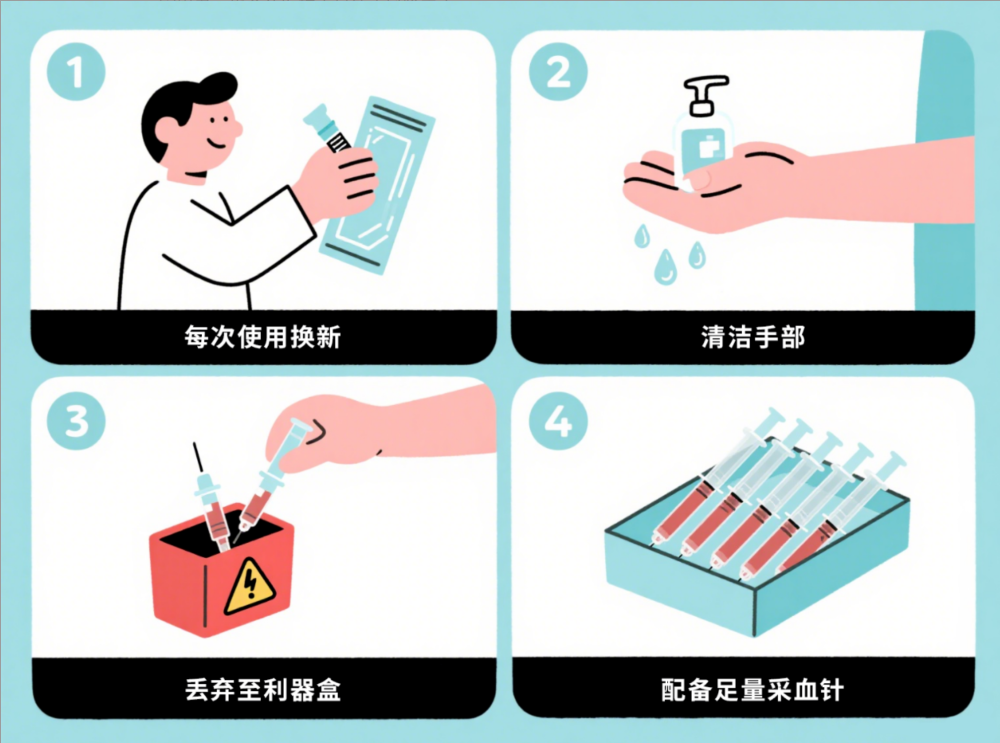 1
每次使用换新

2
清洁手部

3
丢弃至利器盒

4
配备足量采血针