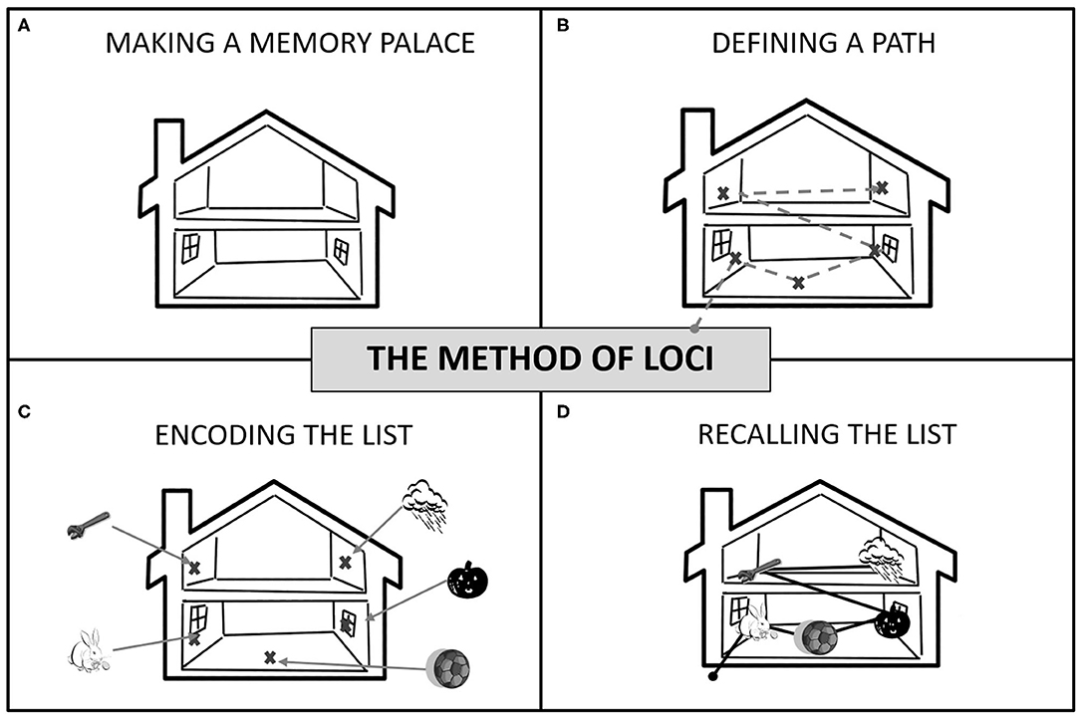 A
MAKING A MEMORY PALACE

B
DEFINING A PATH

THE METHOD OF LOCI

C
ENCODING THE LIST

D
RECALLING THE LIST