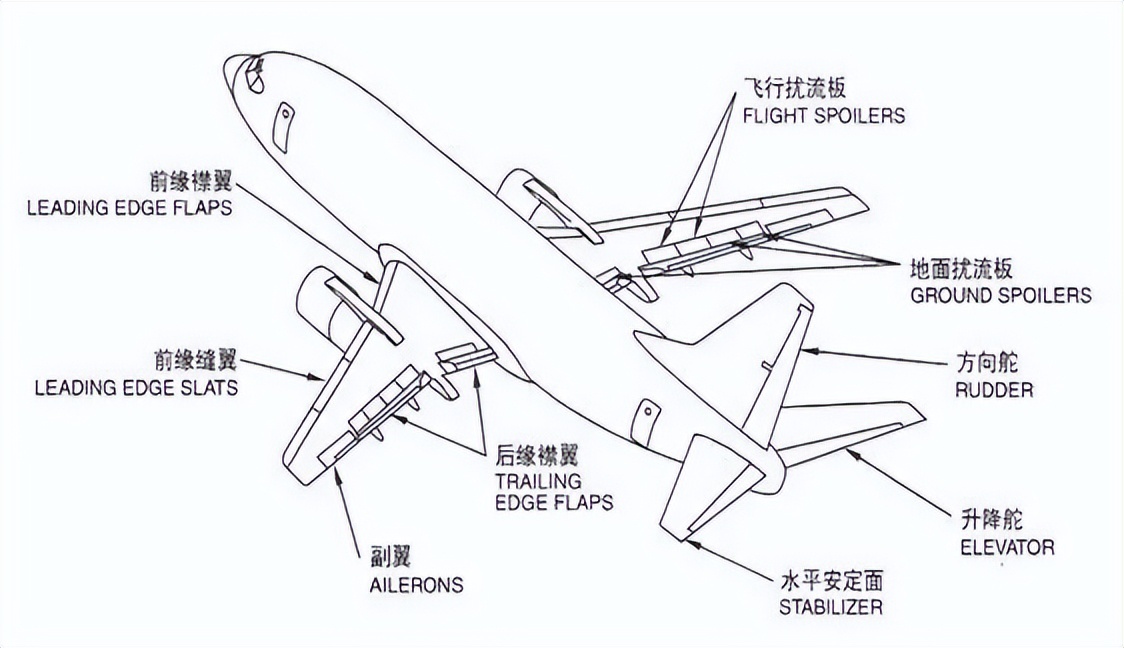 飞行扰流板
FLIGHT SPOILERS

前缘襟翼
LEADING EDGE FLAPS

地面扰流板
GROUND SPOILERS

前缘缝翼
LEADING EDGE SLATS

方向舵
RUDDER

后缘襟翼
TRAILING EDGE FLAPS

升降舵
ELEVATOR

副翼
AILERONS

水平安定面
STABILIZER