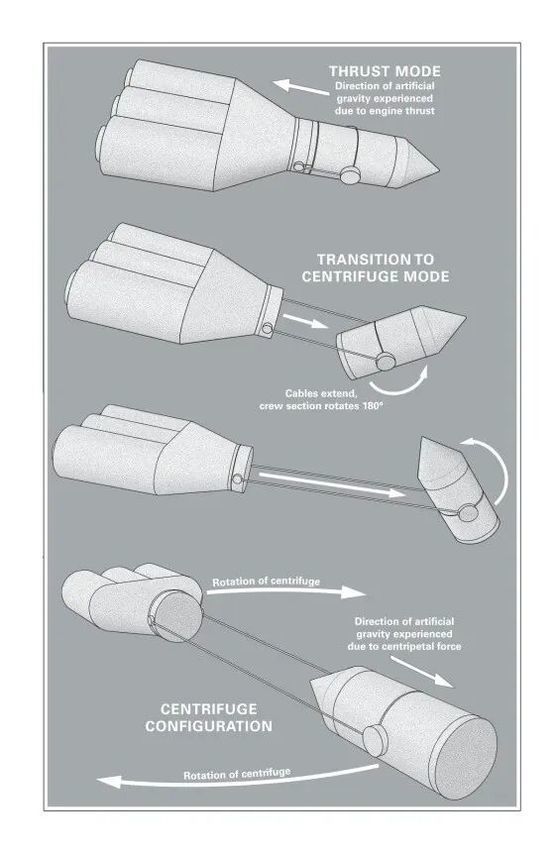 THRUST MODE
Direction of artificial gravity experienced due to engine thrust

TRANSITION TO CENTRIFUGE MODE

Cables extend, crew section rotates 180°

Rotation of centrifuge

Direction of artificial gravity experienced due to centripetal force

CENTRIFUGE CONFIGURATION

Rotation of centrifuge