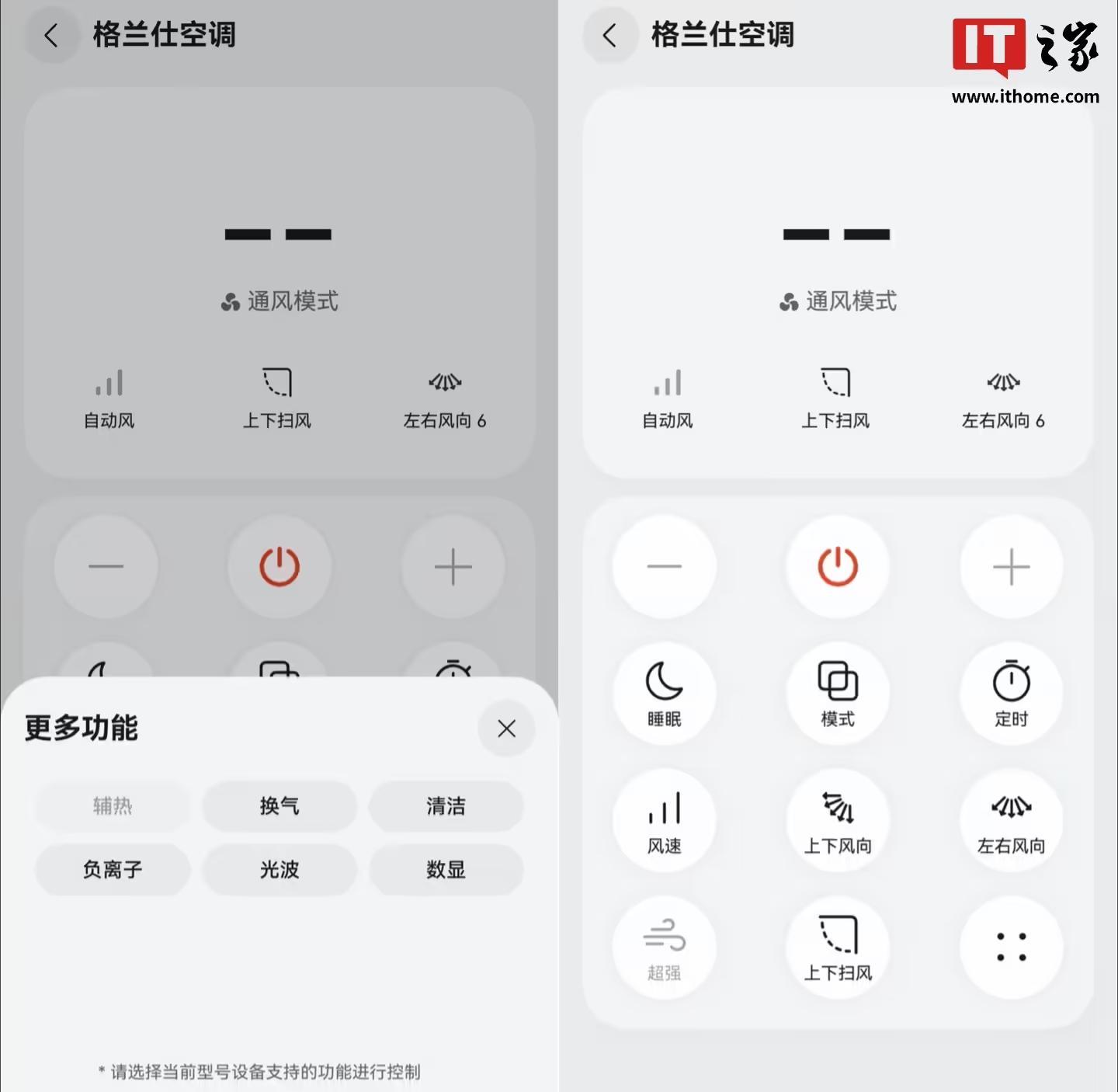 格兰仕空调

— —

通风模式

自动风
上下扫风
左右风向 6

更多功能

辅热
换气
清洁
负离子
光波
数显

* 请选择当前型号设备支持的功能进行控制

格兰仕空调

IT之家
www.ithome.com

— —

通风模式

自动风
上下扫风
左右风向 6

睡眠
模式
定时
风速
上下风向
左右风向
超强
上下扫风