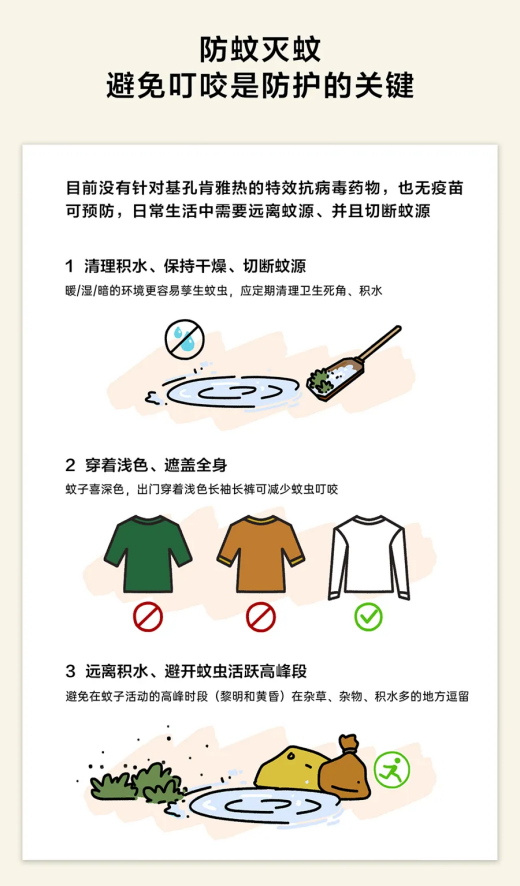 防蚊灭蚊
避免叮咬是防护的关键

目前没有针对基孔肯雅热的特效抗病毒药物，也无疫苗可预防，日常生活中需要远离蚊源、并且切断蚊源

1 清理积水、保持干燥、切断蚊源
暖/湿/暗的环境更容易孳生蚊虫，应定期清理卫生死角、积水

2 穿着浅色、遮盖全身
蚊子喜深色，出门穿着浅色长袖长裤可减少蚊虫叮咬

3 远离积水、避开蚊虫活跃高峰段
避免在蚊子活动的高峰时段（黎明和黄昏）在杂草、杂物、积水多的地方逗留