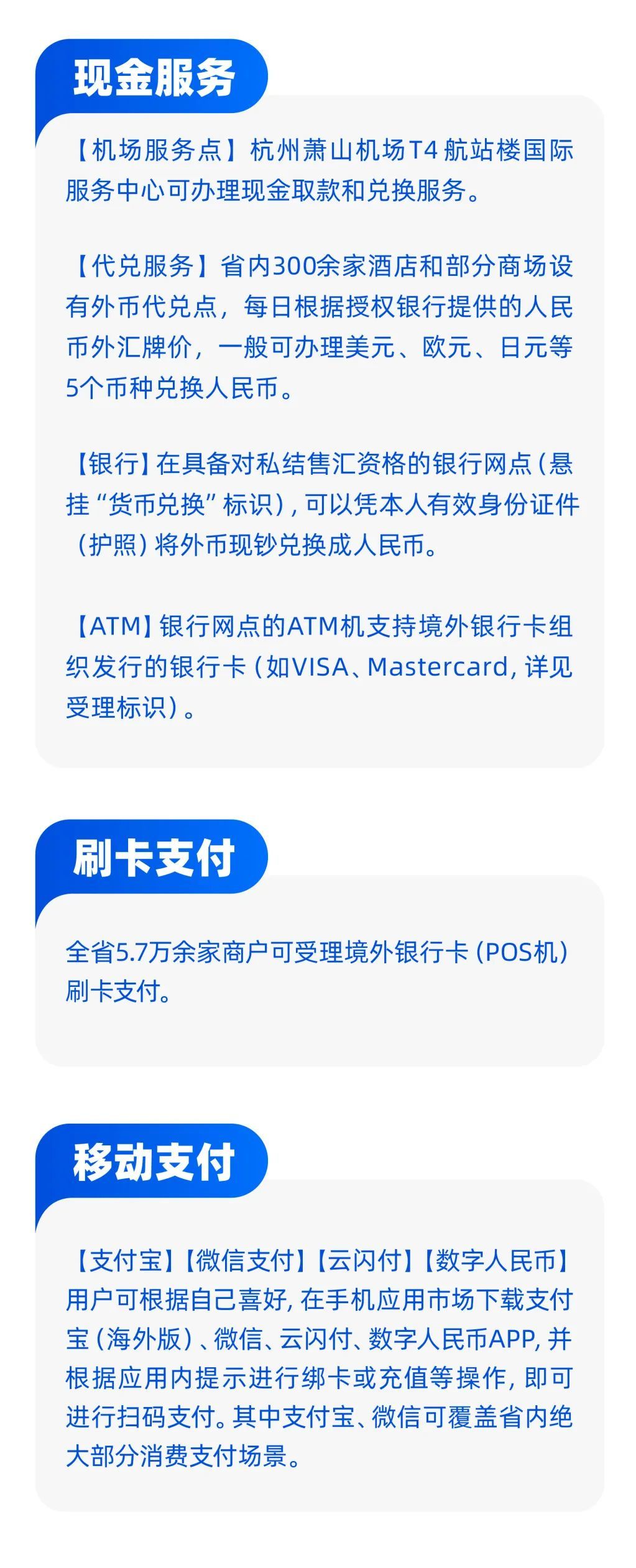 现金服务

【机场服务点】杭州萧山机场T4航站楼国际服务中心可办理现金取款和兑换服务。

【代兑服务】省内300余家酒店和部分商场设有外币代兑点，每日根据授权银行提供的人民币外汇牌价，一般可办理美元、欧元、日元等5个币种兑换人民币。

【银行】在具备对私结售汇资格的银行网点（悬挂“货币兑换”标识），可以凭本人有效身份证件（护照）将外币现钞兑换成人民币。

【ATM】银行网点的ATM机支持境外银行卡组织发行的银行卡（如VISA、Mastercard，详见受理标识）。

刷卡支付

全省5.7万余家商户可受理境外银行卡（POS机）刷卡支付。

移动支付

【支付宝】【微信支付】【云闪付】【数字人民币】用户可根据自己喜好，在手机应用市场下载支付宝（海外版）、微信、云闪付、数字人民币APP，并根据应用内提示进行绑卡或充值等操作，即可进行扫码支付。其中支付宝、微信可覆盖省内绝大部分消费支付场景。