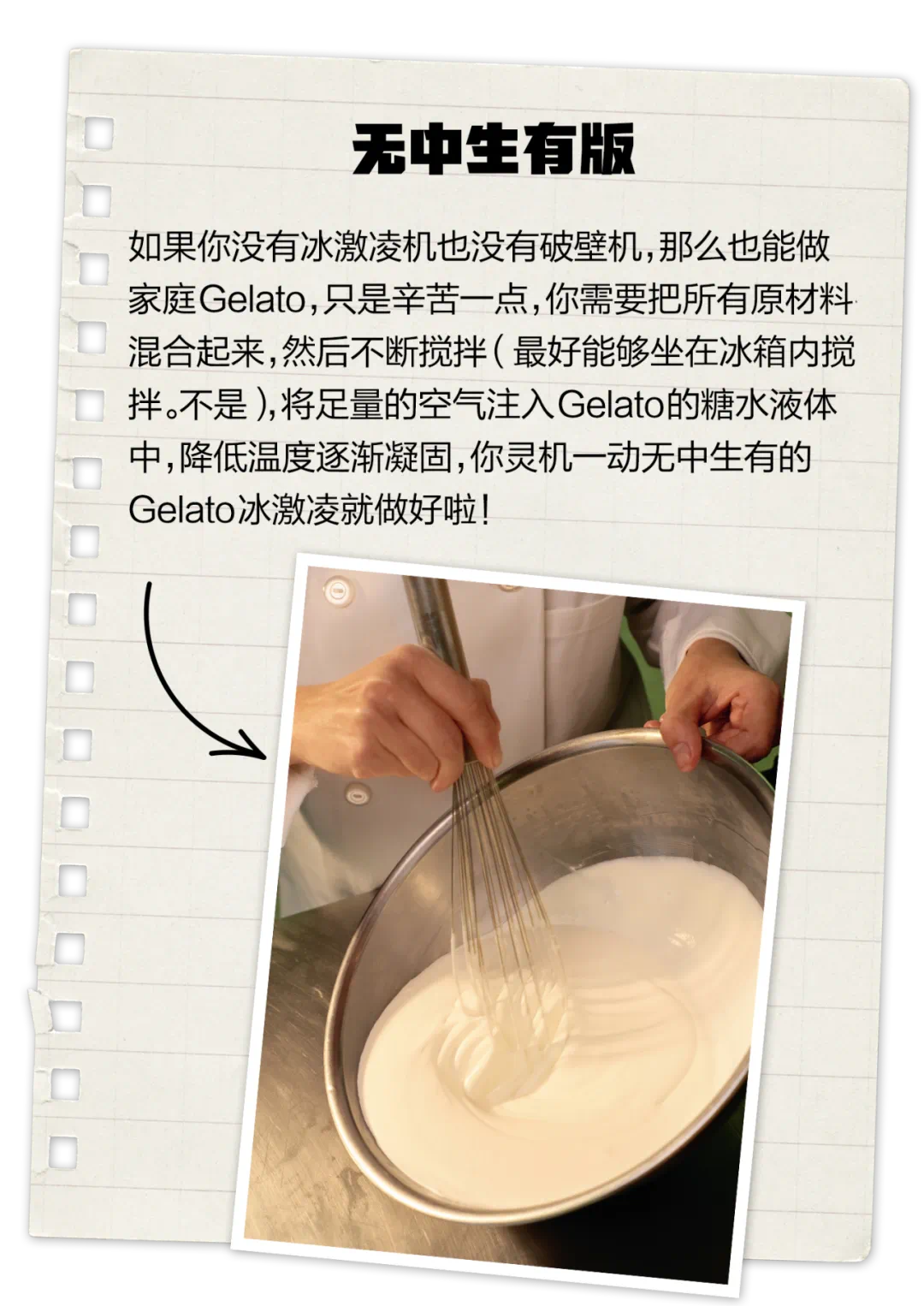 无中生有版

如果你没有冰激凌机也没有破壁机，那么也能做家庭Gelato，只是辛苦一点，你需要把所有原材料混合起来，然后不断搅拌（最好能够坐在冰箱内搅拌。不是），将足量的空气注入Gelato的糖水液体中，降低温度逐渐凝固，你灵机一动无中生有的Gelato冰激凌就做好啦！