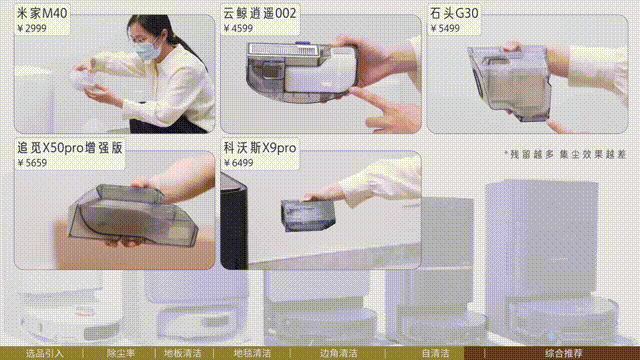 米家M40
¥2999

云鲸逍遥002
¥4599

石头G30
¥5499

追觅X50pro增强版
¥5659

科沃斯X9pro
¥6499

*残留越多 集尘效果越差

选品引入 | 除尘率 | 地板清洁 | 地毯清洁 | 边角清洁 | 自清洁 | 综合推荐