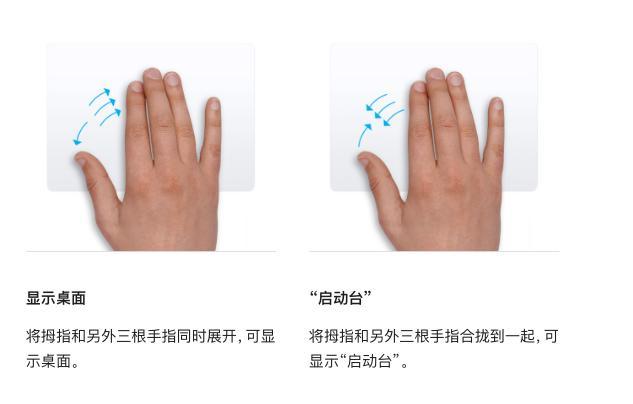 显示桌面

将拇指和另外三根手指同时展开，可显示桌面。

“启动台”

将拇指和另外三根手指合拢到一起，可显示“启动台”。