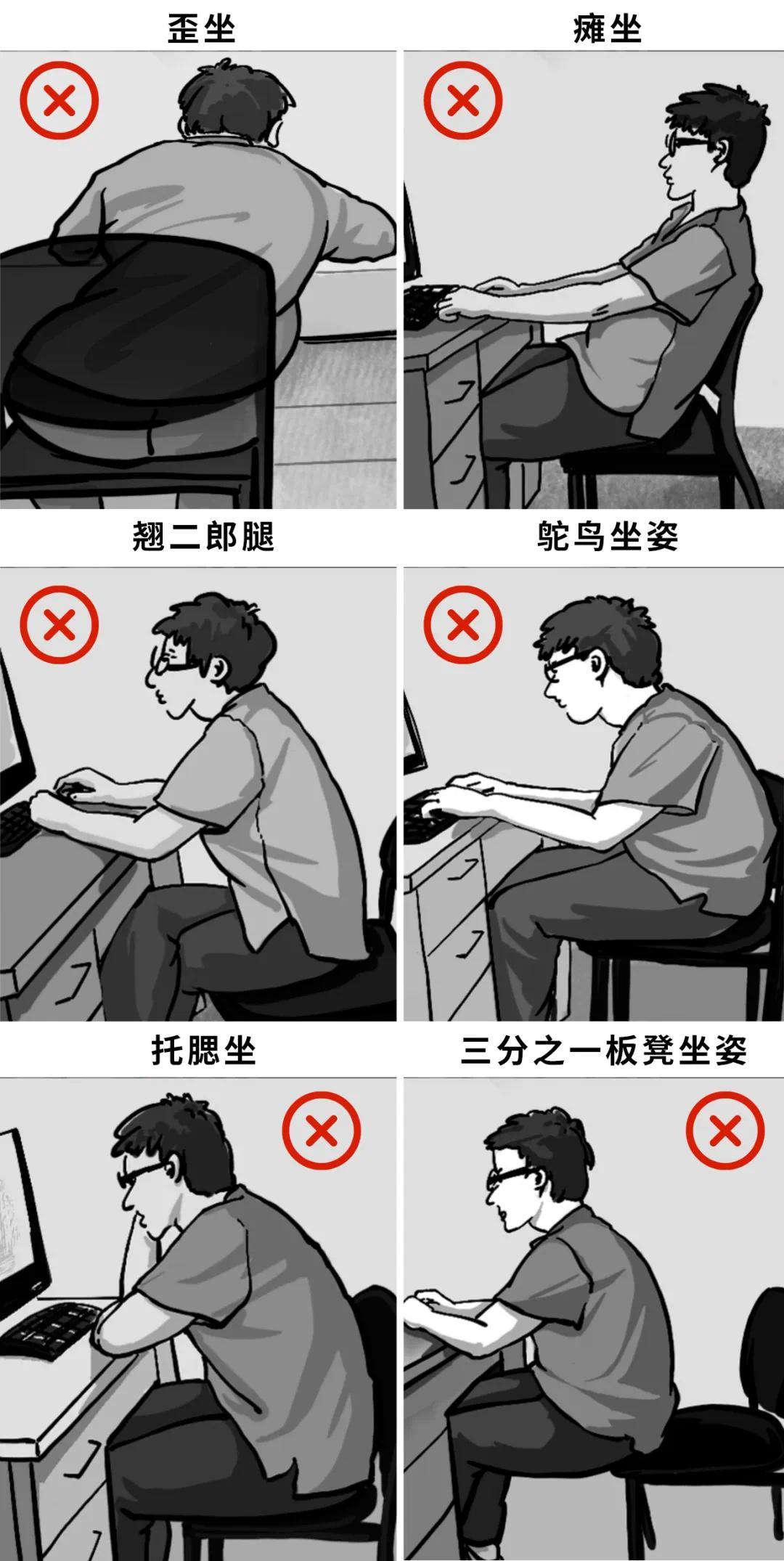 歪坐

瘫坐

翘二郎腿

鸵鸟坐姿

托腮坐

三分之一板凳坐姿