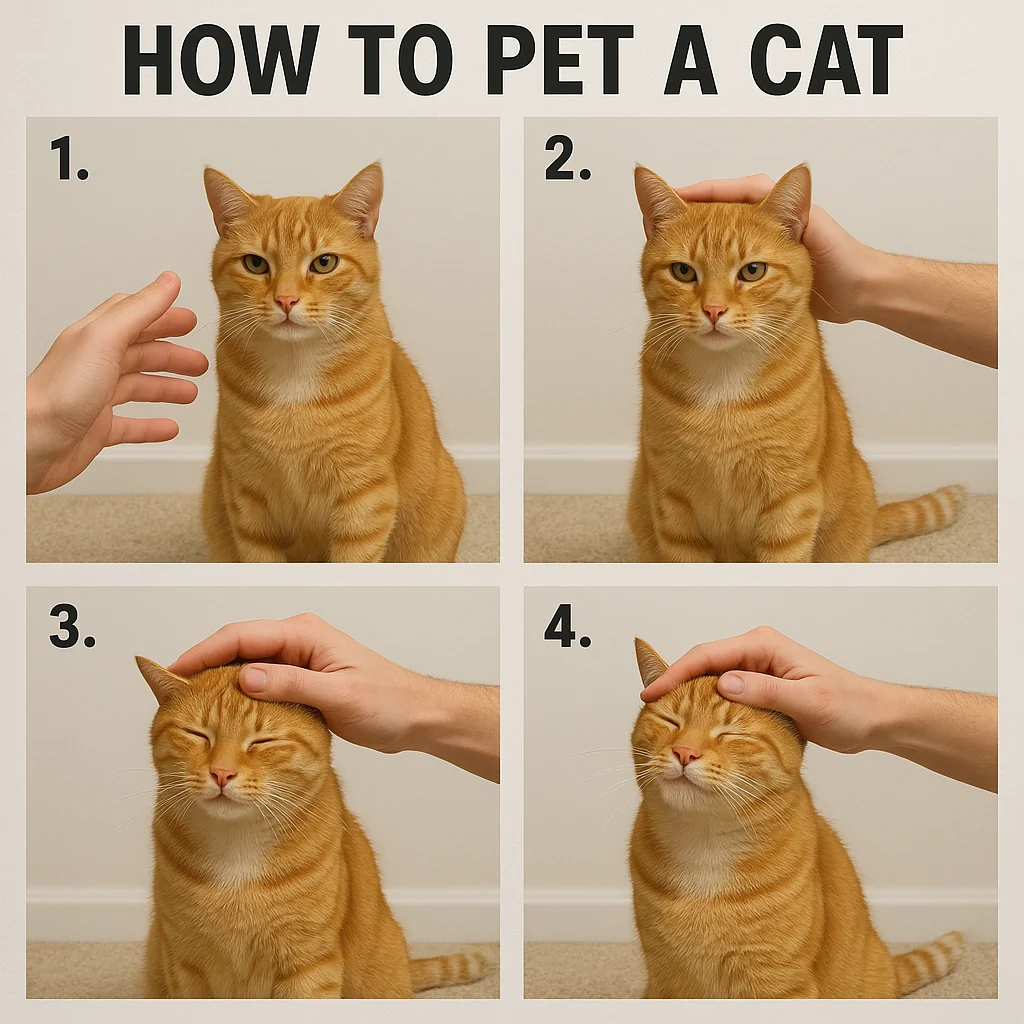 HOW TO PET A CAT

1.

2.

3.

4.