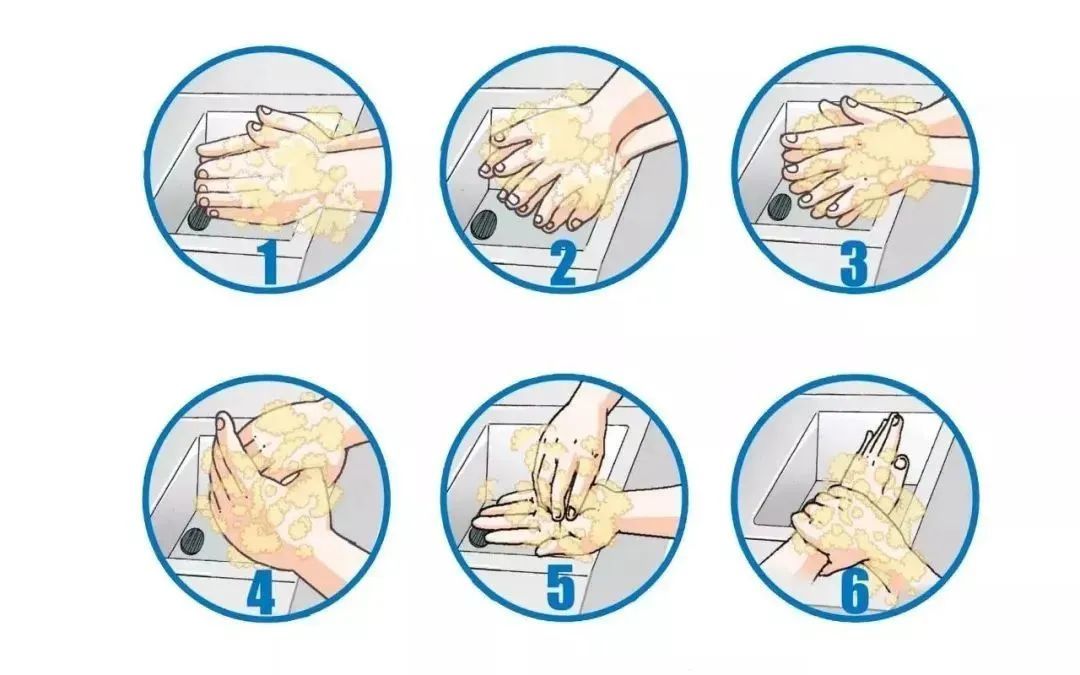 1
2
3
4
5
6