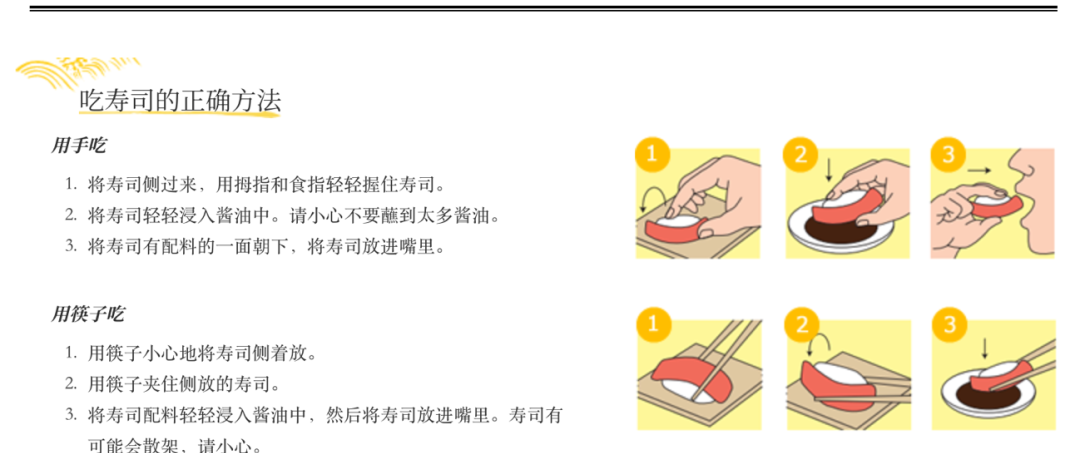 吃寿司的正确方法

用手吃

1. 将寿司侧过来、用拇指和食指轻轻握住寿司。
2. 将寿司轻轻浸入酱油中。请小心不要蘸到太多酱油。
3. 将寿司有配料的一面朝下，将寿司放进嘴里。

1 2 3

用筷子吃

1. 用筷子小心地将寿司侧着放。
2. 用筷子夹住侧放的寿司。
3. 将寿司配料轻轻浸入酱油中，然后将寿司放进嘴里。寿司有可能会散架，请小心。

1 2 3