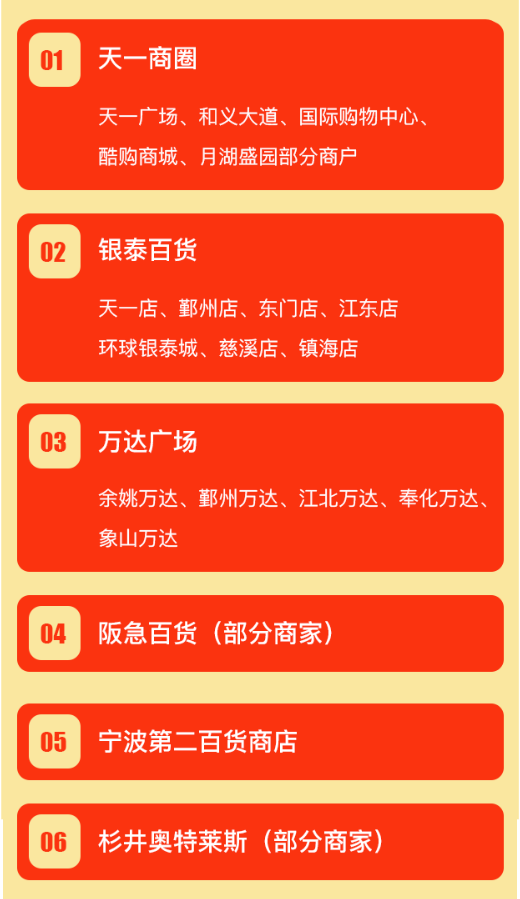 01 天一商圈

天一广场、和义大道、国际购物中心、酷购商城、月湖盛园部分商户

02 银泰百货

天一店、鄞州店、东门店、江东店
环球银泰城、慈溪店、镇海店

03 万达广场

余姚万达、鄞州万达、江北万达、奉化万达、象山万达

04 阪急百货（部分商家）

05 宁波第二百货商店

06 杉井奥特莱斯（部分商家）