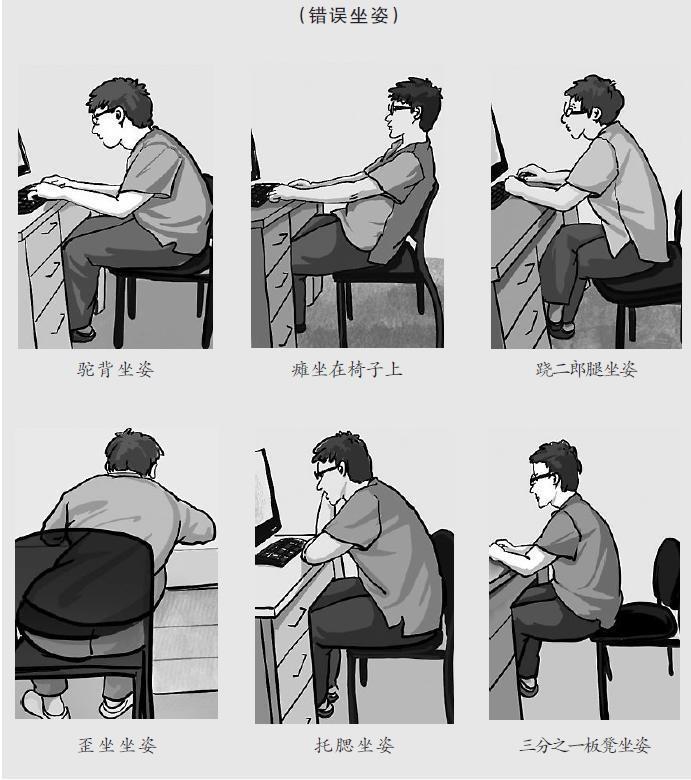 （错误坐姿）

驼背坐姿

瘫坐在椅子上

跷二郎腿坐姿

歪坐坐姿

托腮坐姿

三分之一板凳坐姿