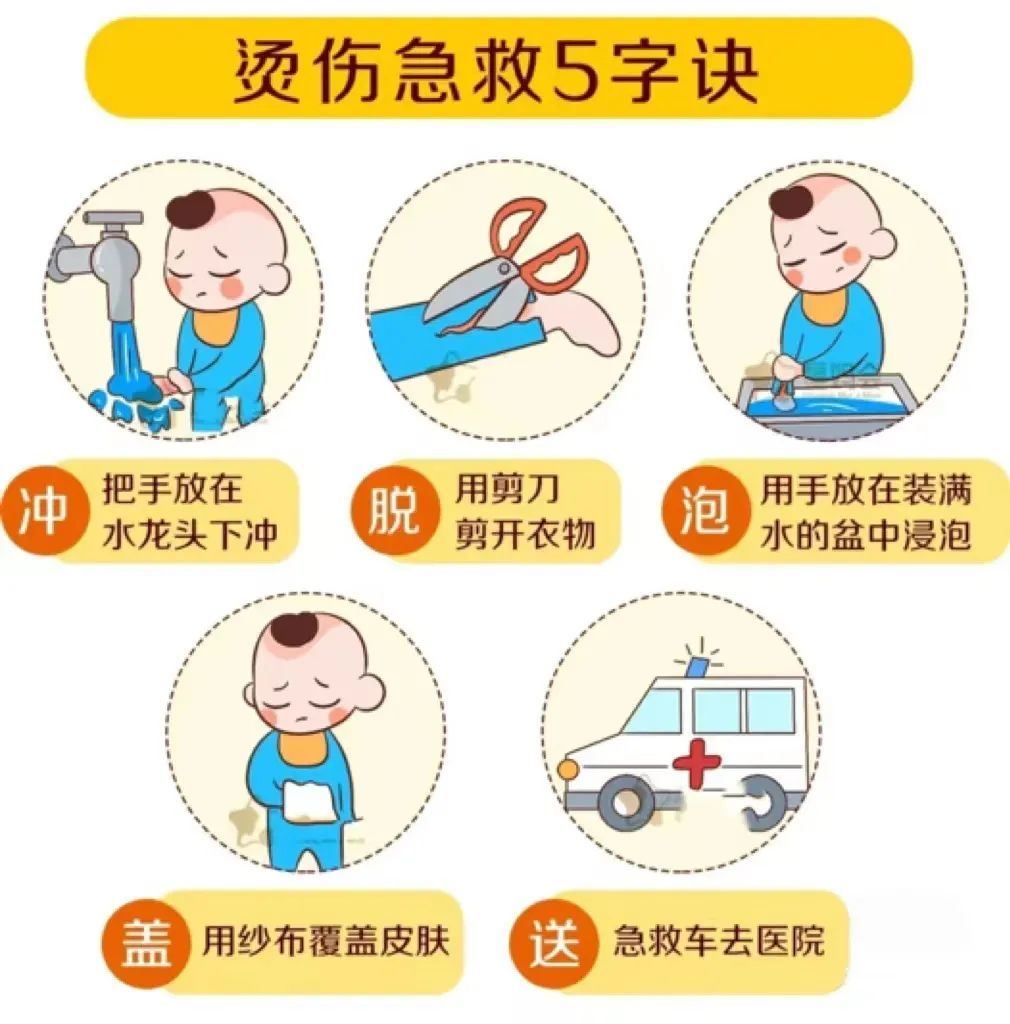 烫伤急救5字诀

冲 把手放在水龙头下冲

脱 用剪刀剪开衣物

泡 用手放在装满水的盆中浸泡

盖 用纱布覆盖皮肤

送 急救车去医院