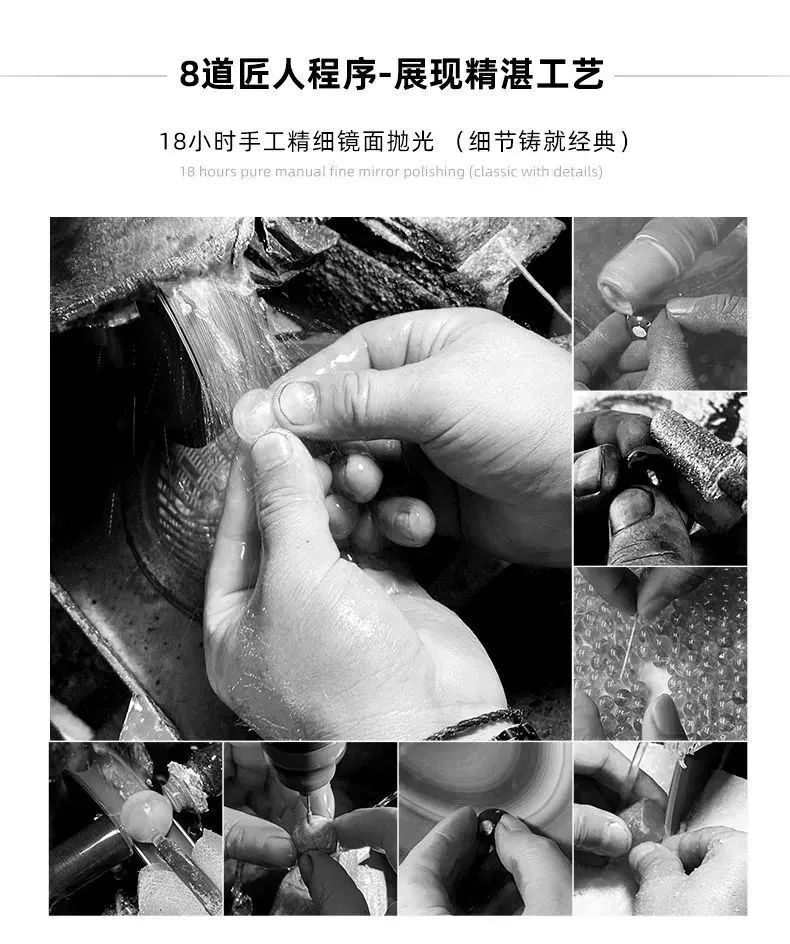 8道匠人程序-展现精湛工艺

18小时手工精细镜面抛光 （细节铸就经典）

18 hours pure manual fine mirror polishing (classic with details)