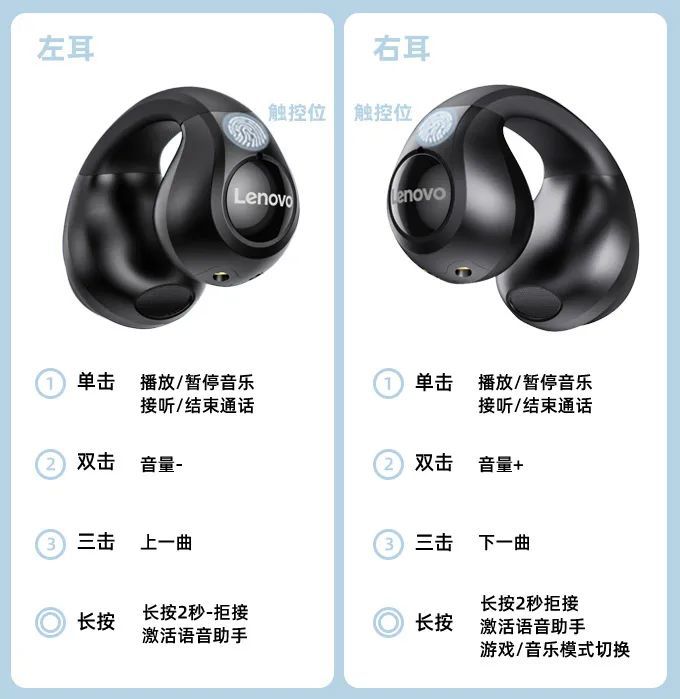 左耳

触控位

Lenovo

1 单击 播放/暂停音乐
接听/结束通话

2 双击 音量-

3 三击 上一曲

长按 长按2秒-拒接
激活语音助手

右耳

触控位

Lenovo

1 单击 播放/暂停音乐
接听/结束通话

2 双击 音量+

3 三击 下一曲

长按 长按2秒拒接
激活语音助手
游戏/音乐模式切换