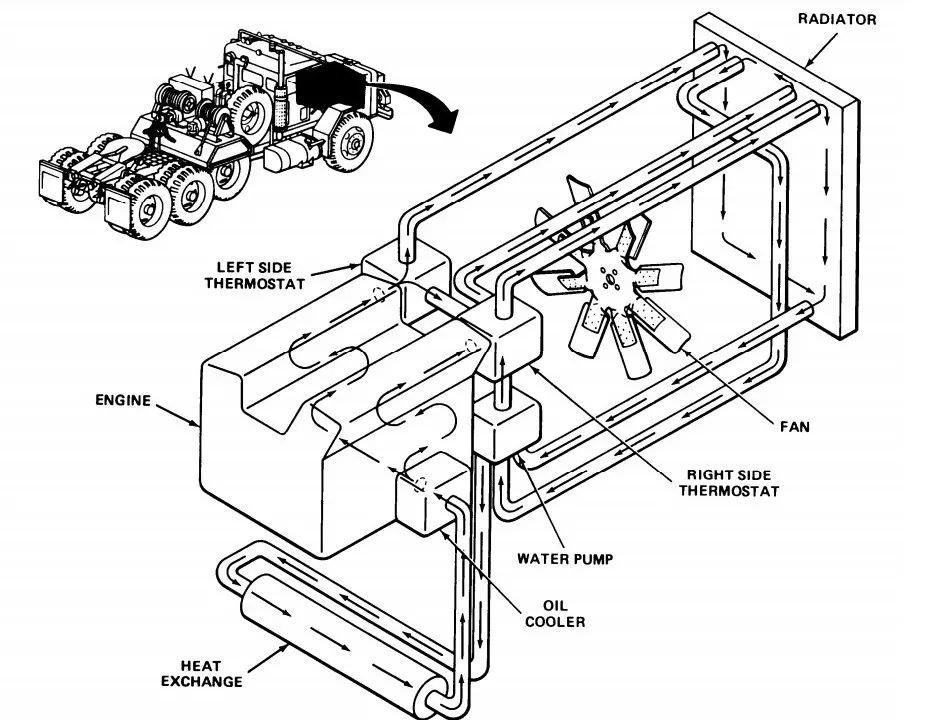 RADIATOR

LEFT SIDE THERMOSTAT

ENGINE

FAN

RIGHT SIDE THERMOSTAT

WATER PUMP

OIL COOLER

HEAT EXCHANGE