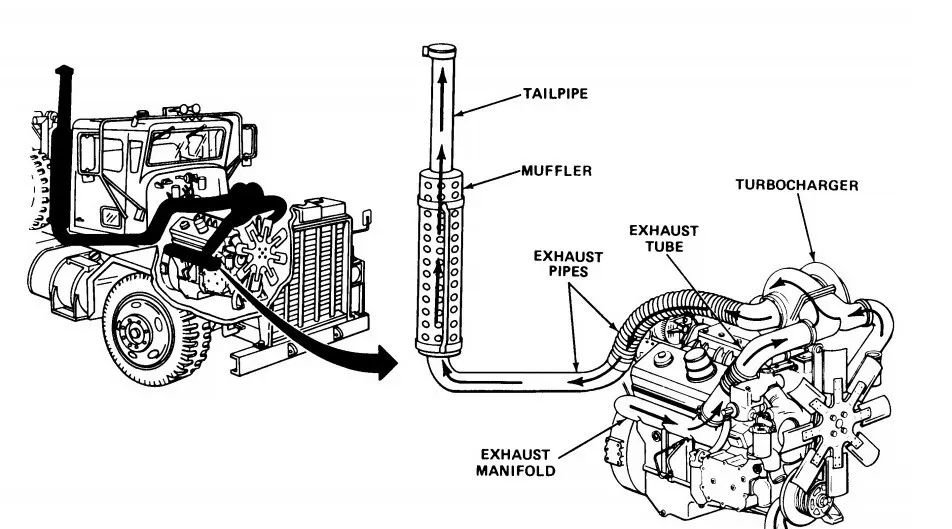 TAILPIPE

MUFFLER

TURBOCHARGER

EXHAUST TUBE

EXHAUST PIPES

EXHAUST MANIFOLD