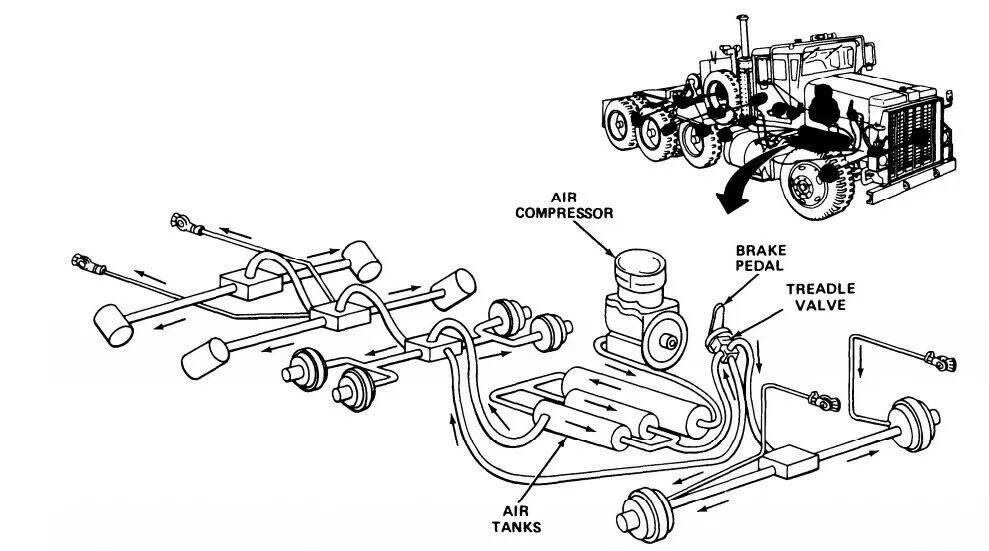 AIR COMPRESSOR

BRAKE PEDAL

TREADLE VALVE

AIR TANKS