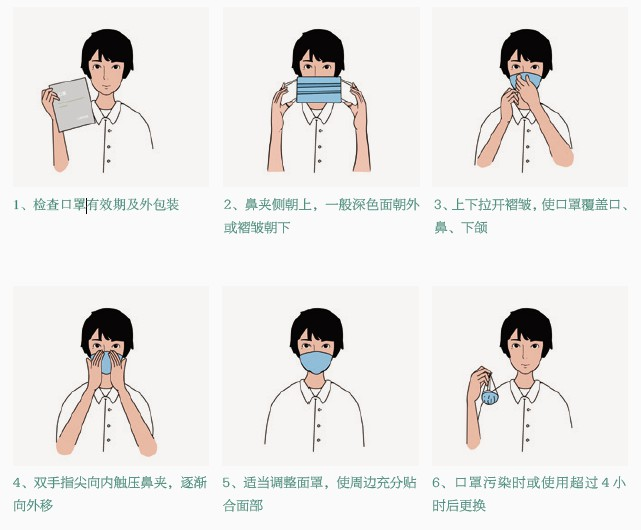 1、检查口罩有效期及外包装

2、鼻夹侧朝上，一般深色面朝外或褶皱朝下

3、上下拉开褶皱，使口罩覆盖口、鼻、下颌

4、双手指尖向内触压鼻夹，逐渐向外移

5、适当调整面罩，使周边充分贴合面部

6、口罩污染时或使用超过 4 小时后更换