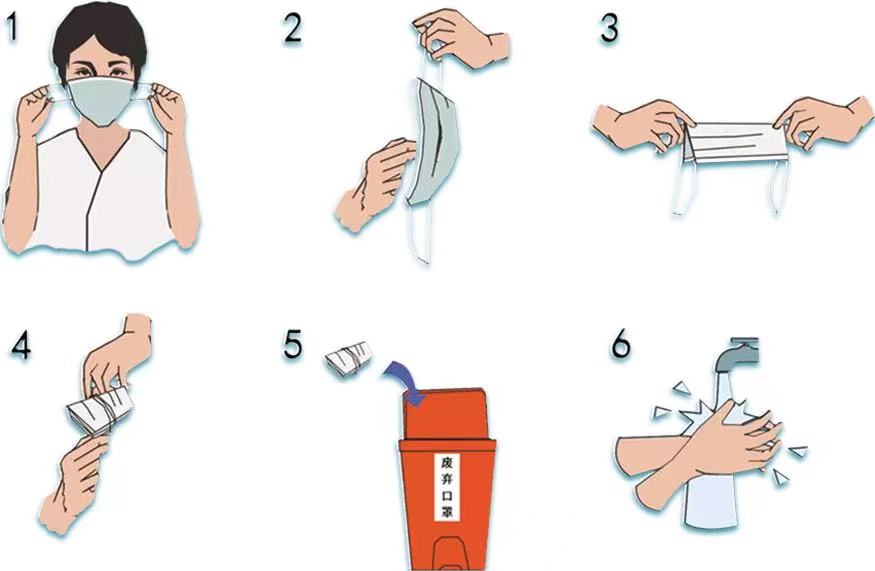 1

2

3

4

5

废弃口罩

6