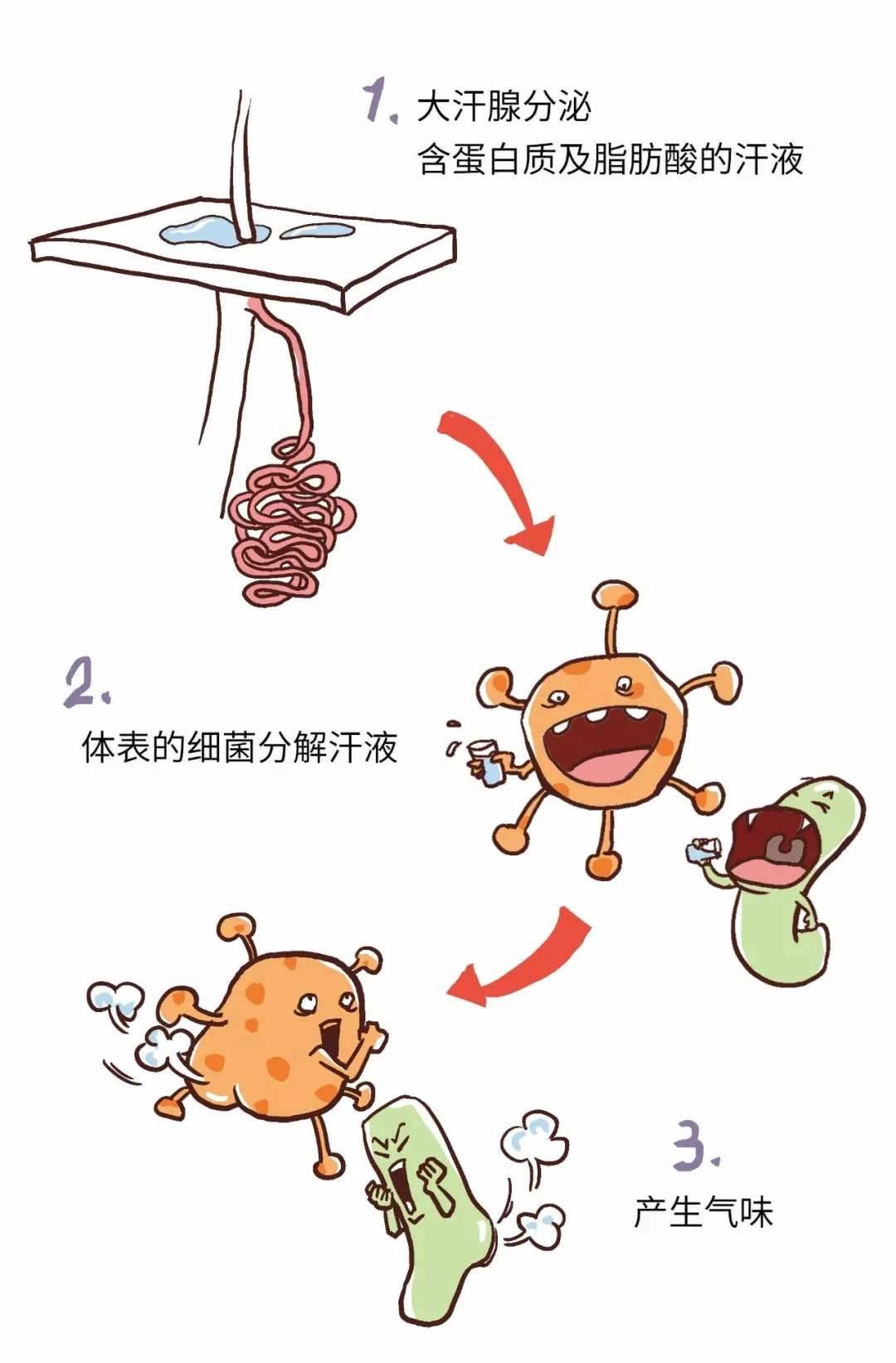 1. 大汗腺分泌
含蛋白质及脂肪酸的汗液

2.
体表的细菌分解汗液

3.
产生气味