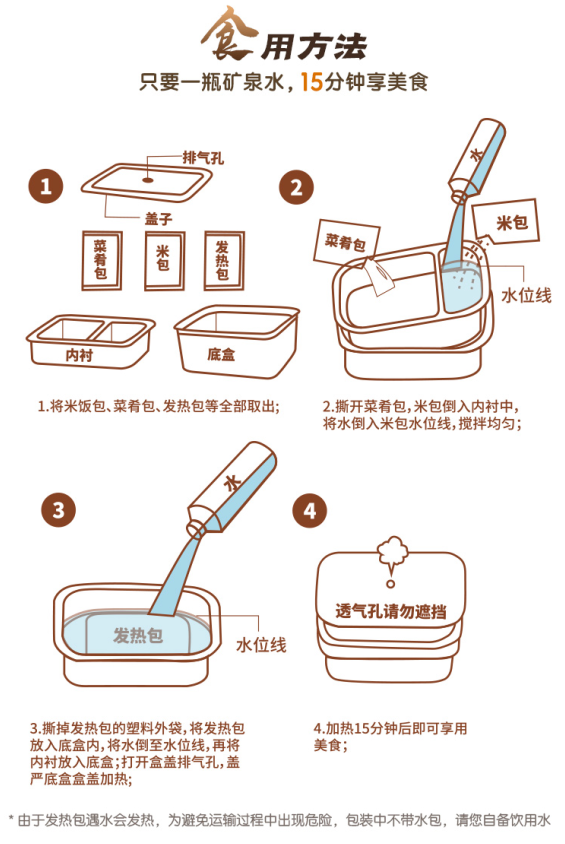 食用方法

只要一瓶矿泉水，15分钟享美食

1

排气孔

盖子

菜肴包

米包

发热包

内衬

底盒

1.将米饭包、菜肴包、发热包等全部取出；

2

水

米包

菜肴包

水位线

2.撕开菜肴包，米包倒入内衬中，将水倒入米包水位线，搅拌均匀；

3

水

发热包

水位线

3.撕掉发热包的塑料外袋，将发热包放入底盒内，将水倒至水位线，再将内衬放入底盒；打开盒盖排气孔，盖严底盒盒盖加热；

4

透气孔请勿遮挡

4.加热15分钟后即可享用美食；

* 由于发热包遇水会发热，为避免运输过程中出现危险，包装中不带水包，请您自备饮用水