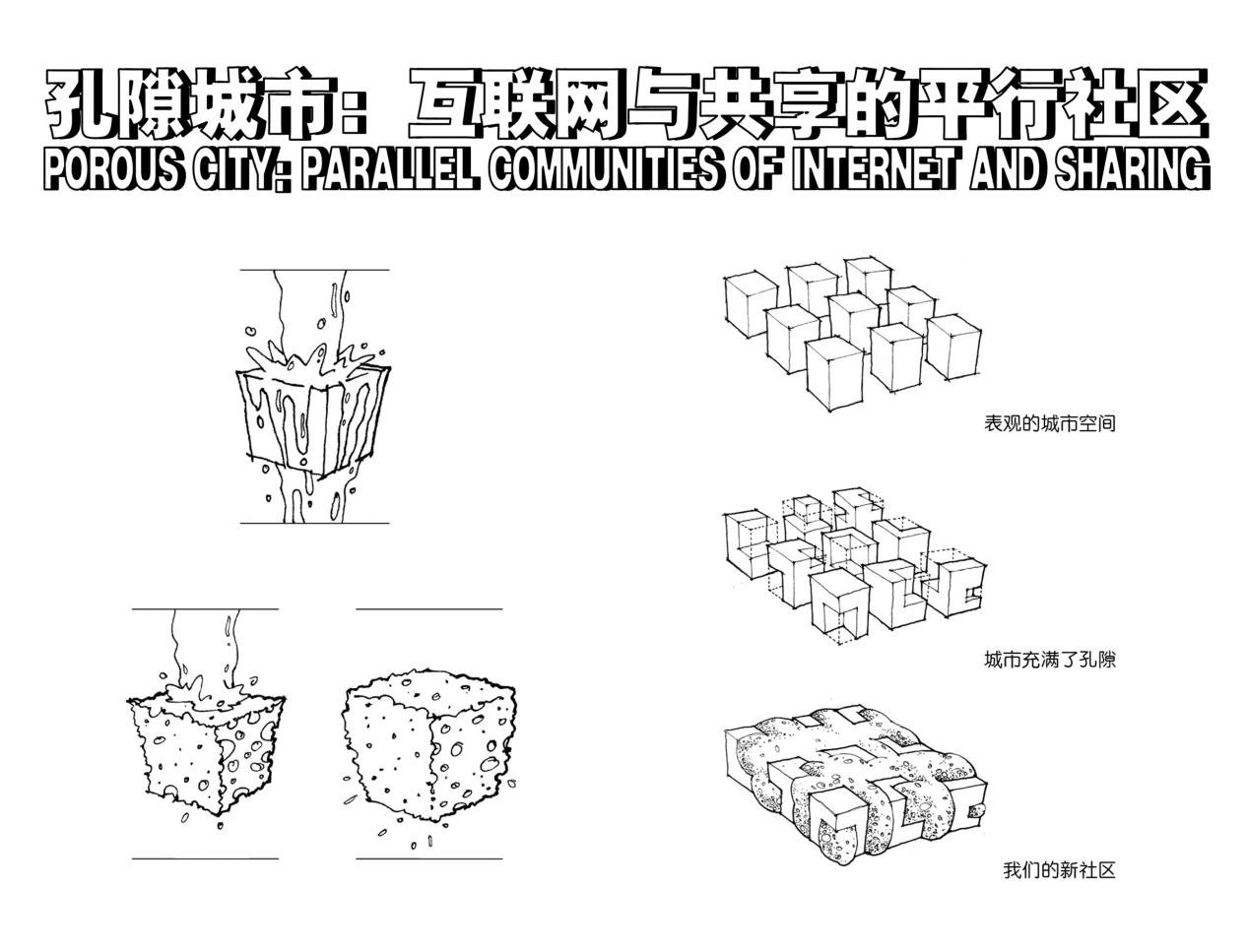 孔隙城市：互联网与共享的平行社区
POROUS CITY: PARALLEL COMMUNITIES OF INTERNET AND SHARING

表观的城市空间

城市充满了孔隙

我们的新社区