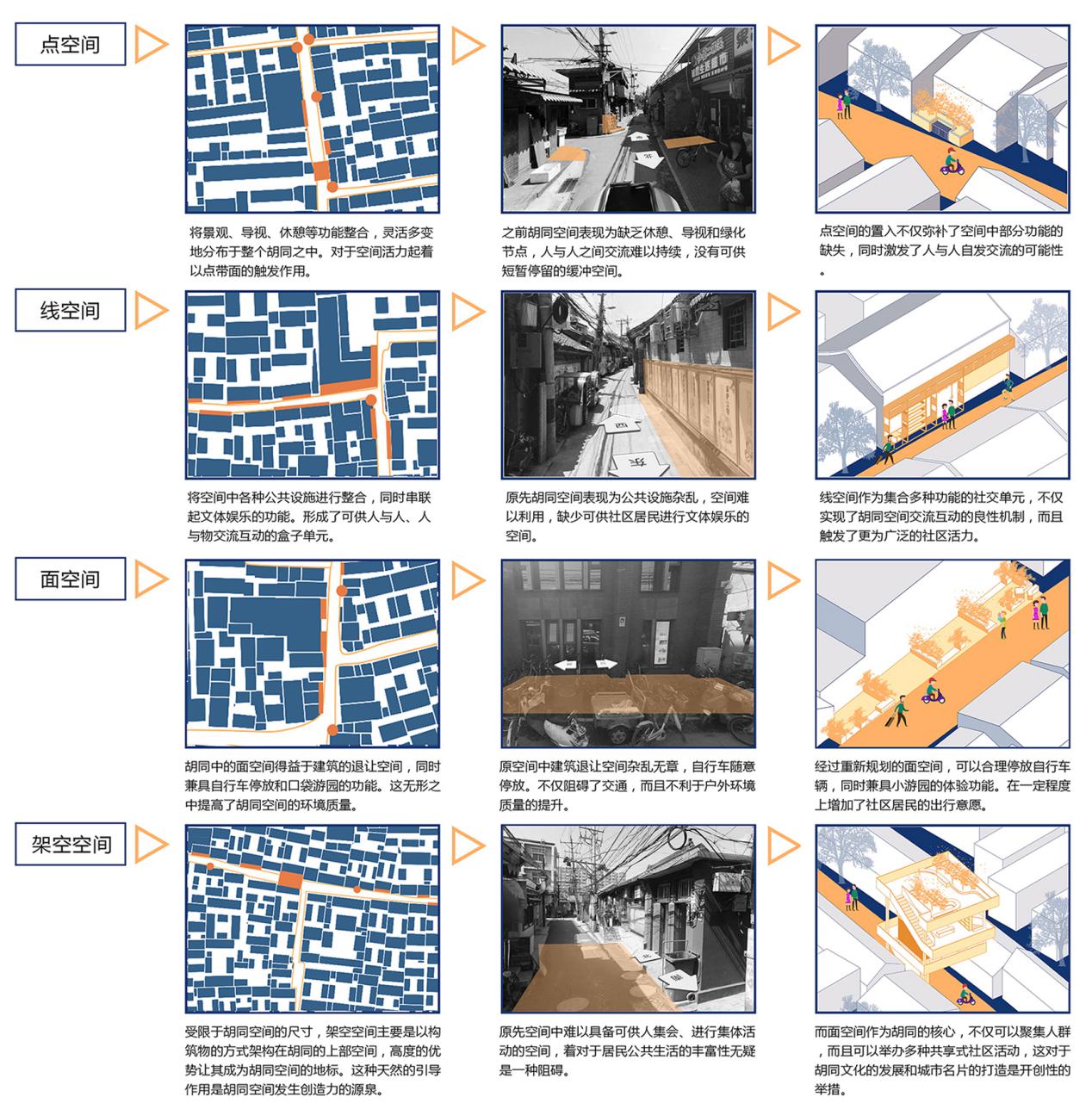 点空间

将景观、导视、休憩等功能整合，灵活多变地分布于整个胡同之中。对于空间活力起着以点带面的触发作用。

之前胡同空间表现为缺乏休憩、导视和绿化节点，人与人之间交流难以持续，没有可供短暂停留的缓冲空间。

点空间的置入不仅弥补了空间中部分功能的缺失，同时激发了人与人自发交流的可能性。

线空间

将空间中各种公共设施进行整合，同时串联起文体娱乐的功能。形成了可供人与人、人与物交流互动的盒子单元。

原先胡同空间表现为公共设施杂乱，空间难以利用，缺少可供社区居民进行文体娱乐的空间。

线空间作为集合多种功能的社交单元，不仅实现了胡同空间交流互动的良性机制，而且触发了更为广泛的社区活力。

面空间

胡同中的面空间得益于建筑的退让空间，同时兼具自行车停放和口袋游园的功能。这无形之中提高了胡同空间的环境质量。

原空间中建筑退让空间杂乱无章，自行车随意停放。不仅阻碍了交通，而且不利于户外环境质量的提升。

经过重新规划的面空间，可以合理停放自行车辆，同时兼具小游园的体验功能。在一定程度上增加了社区居民的出行意愿。

架空空间

受限于胡同空间的尺寸，架空空间主要是以构筑物的方式架构在胡同的上部空间，高度的优势让其成为胡同空间的地标。这种天然的引导作用是胡同空间发生创造力的源泉。

原先空间中难以具备可供人集会、进行集体活动的空间，着对于居民公共生活的丰富性无疑是一种阻碍。

而面空间作为胡同的核心，不仅可以聚集人群，而且可以举办多种共享式社区活动，这对于胡同文化的发展和城市名片的打造是开创性的举措。