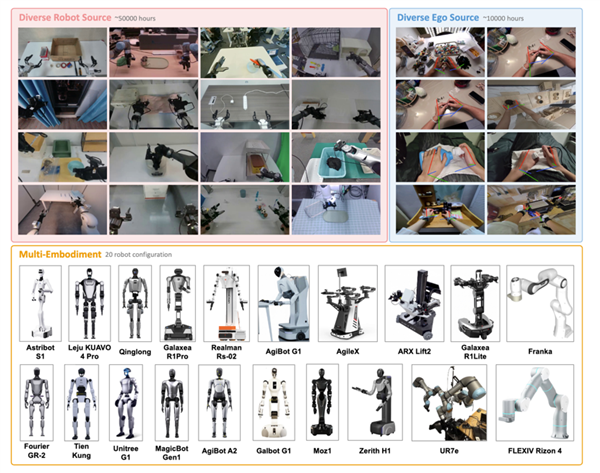 Diverse Robot Source ~50000 hours

Diverse Ego Source ~10000 hours

Multi-Embodiment 20 robot configuration

Astribot S1

Leju KUAVO 4 Pro

Qinglong

Galaxea R1Pro

Realman Rs-02

AgiBot G1

AgileX

ARX Lift2

Galaxea R1Lite

Franka

Fourier GR-2

Tien Kung

Unitree G1

MagicBot Gen1

AgiBot A2

Galbot G1

Moz1

Zerith H1

UR7e

FLEXIV Rizon 4