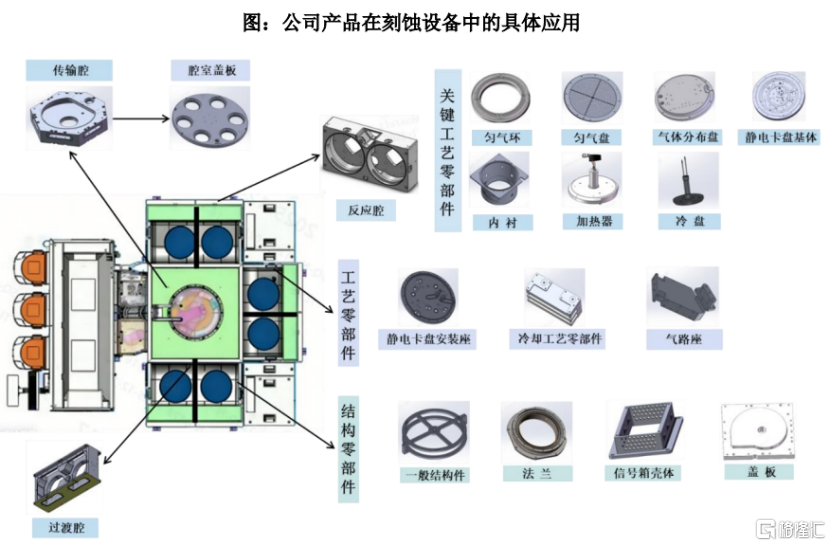 图：公司产品在刻蚀设备中的具体应用

传输腔

腔室盖板

反应腔

过渡腔

关键工艺零部件

匀气环

匀气盘

气体分布盘

静电卡盘基体

内衬

加热器

冷盘

工艺零部件

静电卡盘安装座

冷却工艺零部件

气路座

结构零部件

一般结构件

法兰

信号箱壳体

盖板

格隆汇