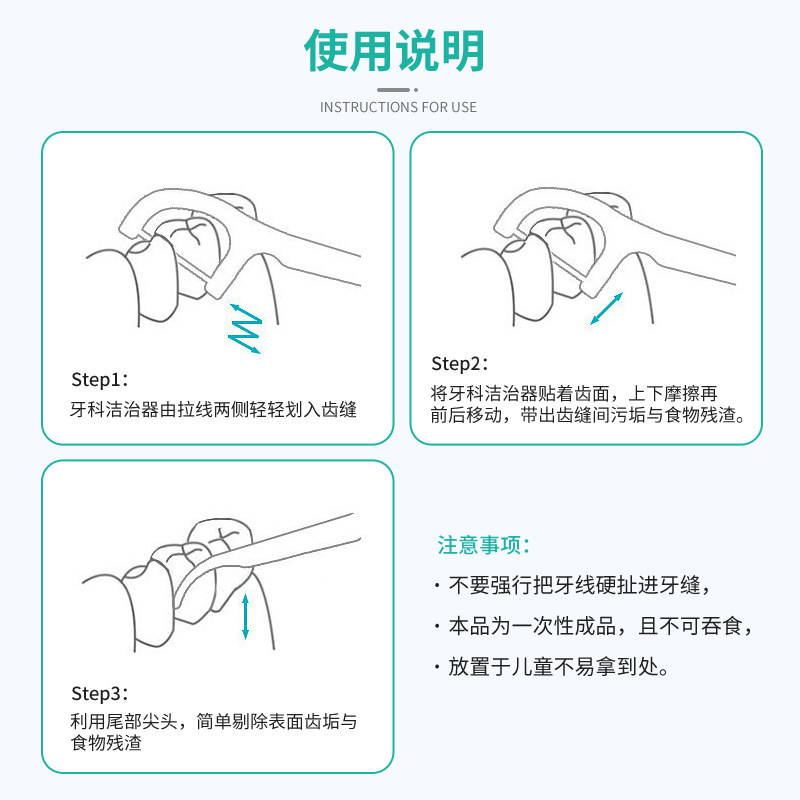 使用说明

INSTRUCTIONS FOR USE

Step1：
牙科洁治器由拉线两侧轻轻划入齿缝

Step2：
将牙科洁治器贴着齿面，上下摩擦再前后移动，带出齿缝间污垢与食物残渣。

Step3：
利用尾部尖头，简单剔除表面齿垢与食物残渣

注意事项：
· 不要强行把牙线硬扯进牙缝，
· 本品为一次性成品，且不可吞食，
· 放置于儿童不易拿到处。