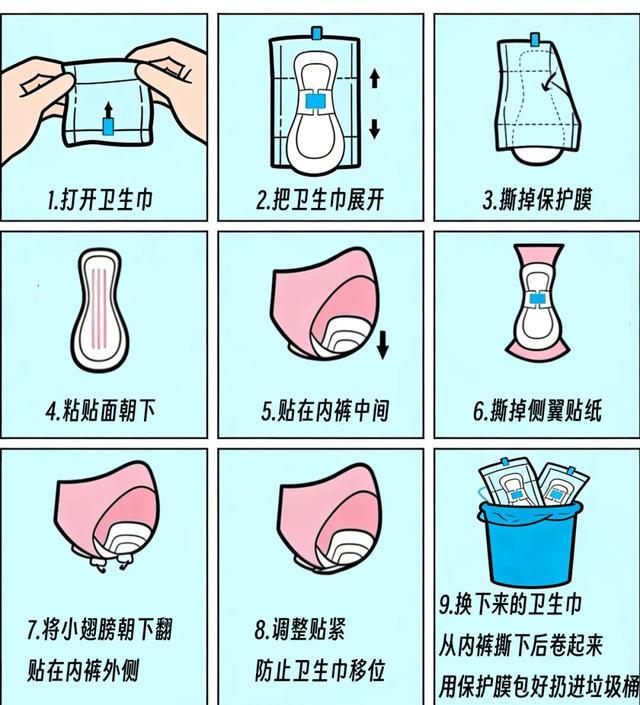 1.打开卫生巾

2.把卫生巾展开

3.撕掉保护膜

4.粘贴面朝下

5.贴在内裤中间

6.撕掉侧翼贴纸

7.将小翅膀朝下翻
贴在内裤外侧

8.调整贴紧
防止卫生巾移位

9.换下来的卫生巾
从内裤撕下后卷起来
用保护膜包好扔进垃圾桶