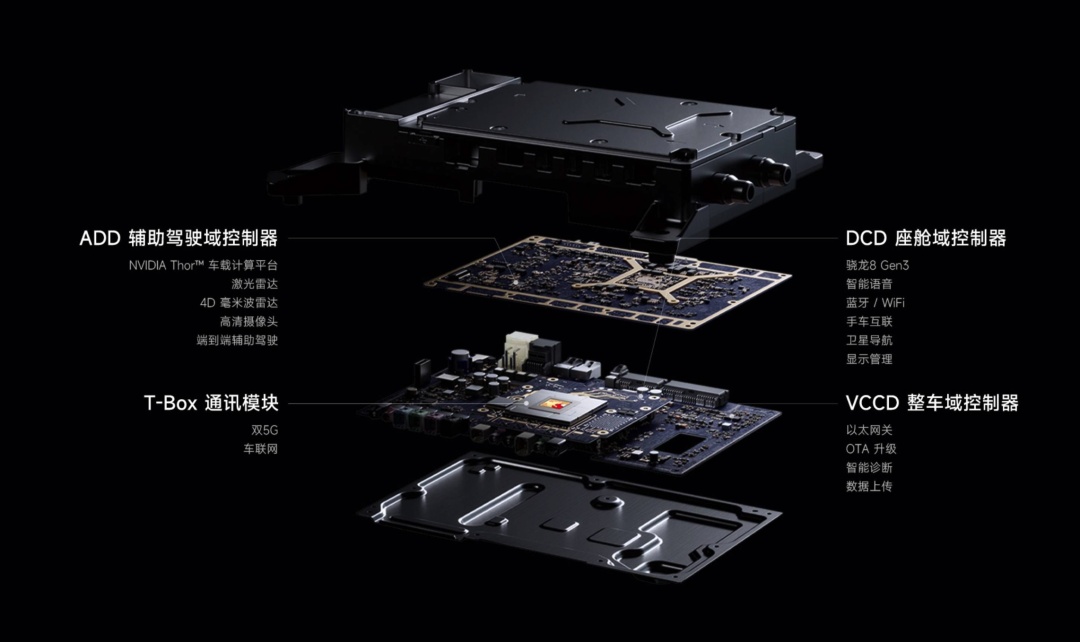 ADD 辅助驾驶域控制器
NVIDIA Thor™ 车载计算平台
激光雷达
4D 毫米波雷达
高清摄像头
端到端辅助驾驶

T-Box 通讯模块
双5G
车联网

DCD 座舱域控制器
骁龙8 Gen3
智能语音
蓝牙 / WiFi
手车互联
卫星导航
显示管理

VCCD 整车域控制器
以太网关
OTA 升级
智能诊断
数据上传