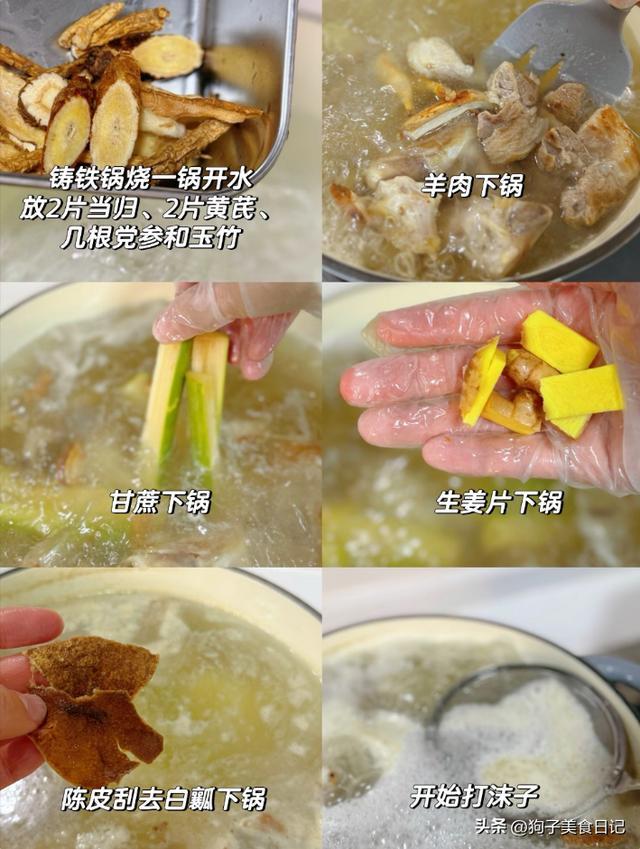 铸铁锅烧一锅开水
放2片当归、2片黄芪、
几根党参和玉竹

羊肉下锅

甘蔗下锅

生姜片下锅

陈皮刮去白瓤下锅

开始打沫子

头条 @狗子美食日记