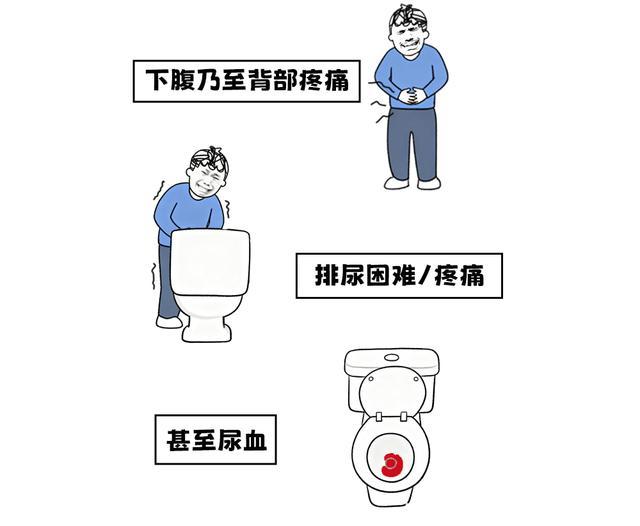 下腹乃至背部疼痛

排尿困难/疼痛

甚至尿血