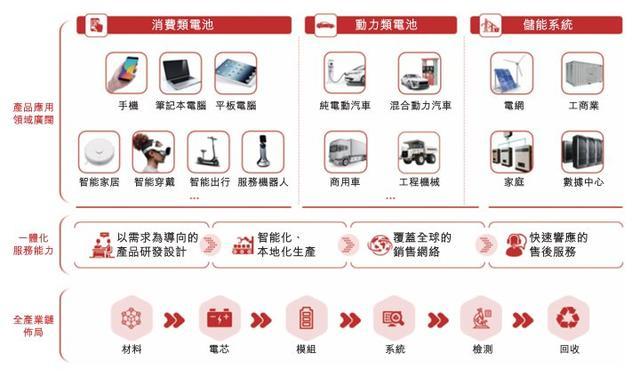 產品應用領域廣闊

消費類電池

手機　筆記本電腦　平板電腦

智能家居　智能穿戴　智能出行　服務機器人

...

動力類電池

純電動汽車　混合動力汽車

商用車　工程機械

...

儲能系統

電網　工商業

家庭　數據中心

一體化服務能力

以需求為導向的產品研發設計

智能化、本地化生產

覆蓋全球的銷售網絡

快速響應的售後服務

全產業鏈佈局

材料　電芯　模組　系統　檢測　回收