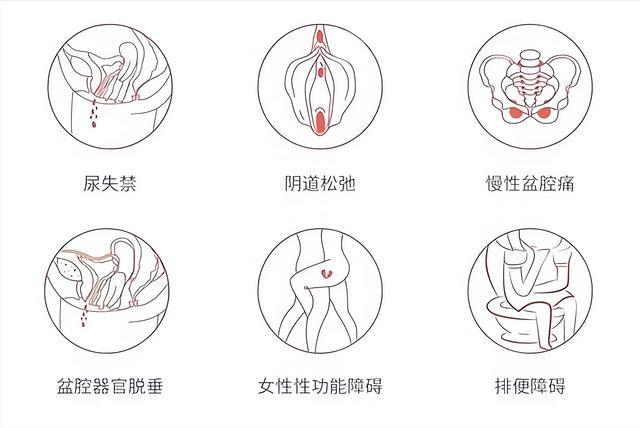 尿失禁

阴道松弛

慢性盆腔痛

盆腔器官脱垂

女性性功能障碍

排便障碍