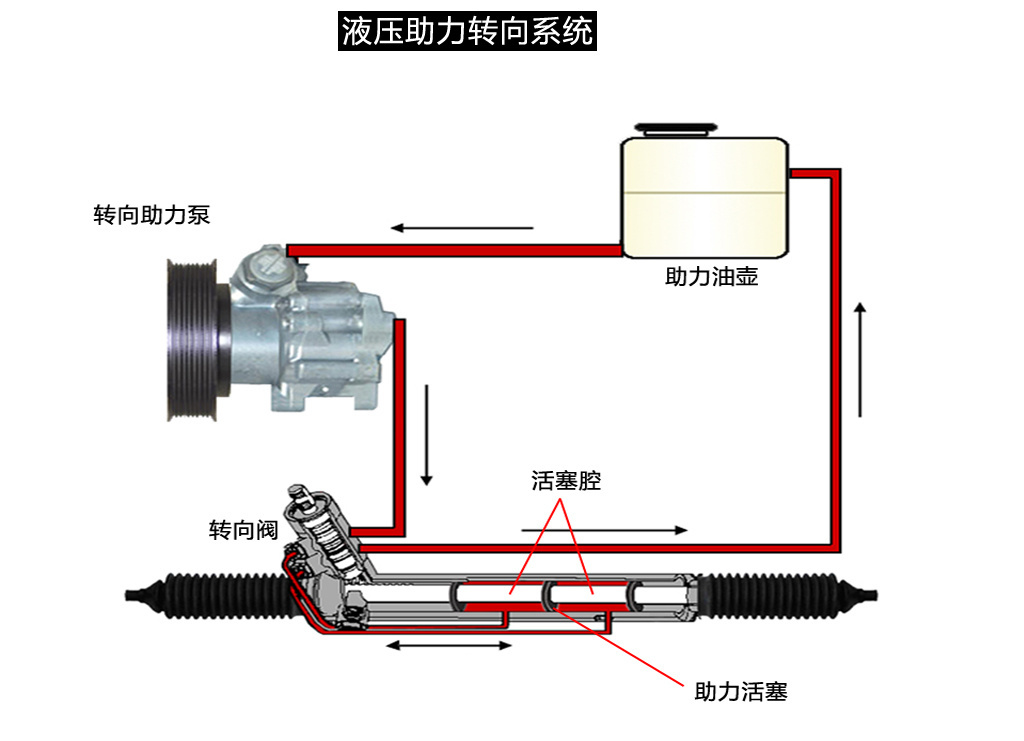 液压助力转向系统

转向助力泵

助力油壶

活塞腔

转向阀

助力活塞