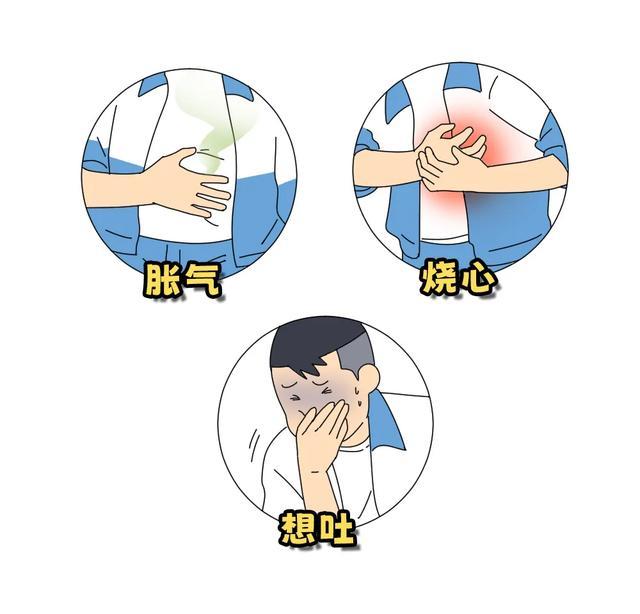 胀气

烧心

想吐