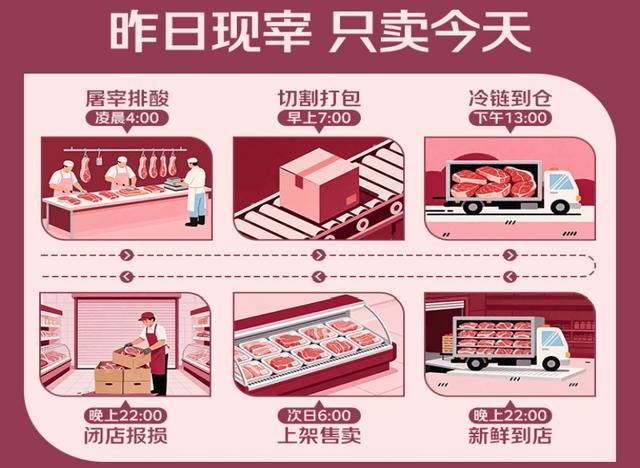 昨日现宰 只卖今天

屠宰排酸
凌晨4:00

切割打包
早上7:00

冷链到仓
下午13:00

晚上22:00
闭店报损

次日6:00
上架售卖

晚上22:00
新鲜到店