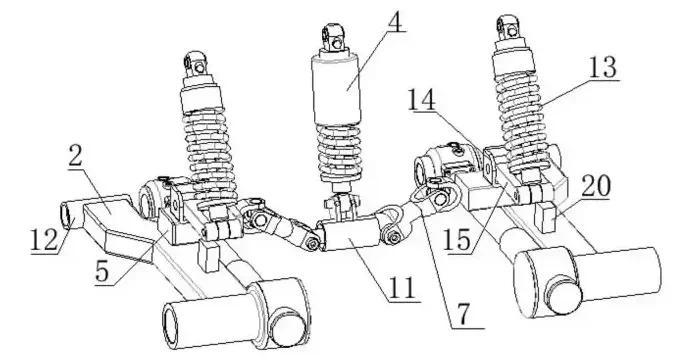 4
13
14
2
20
12
15
5
11
7