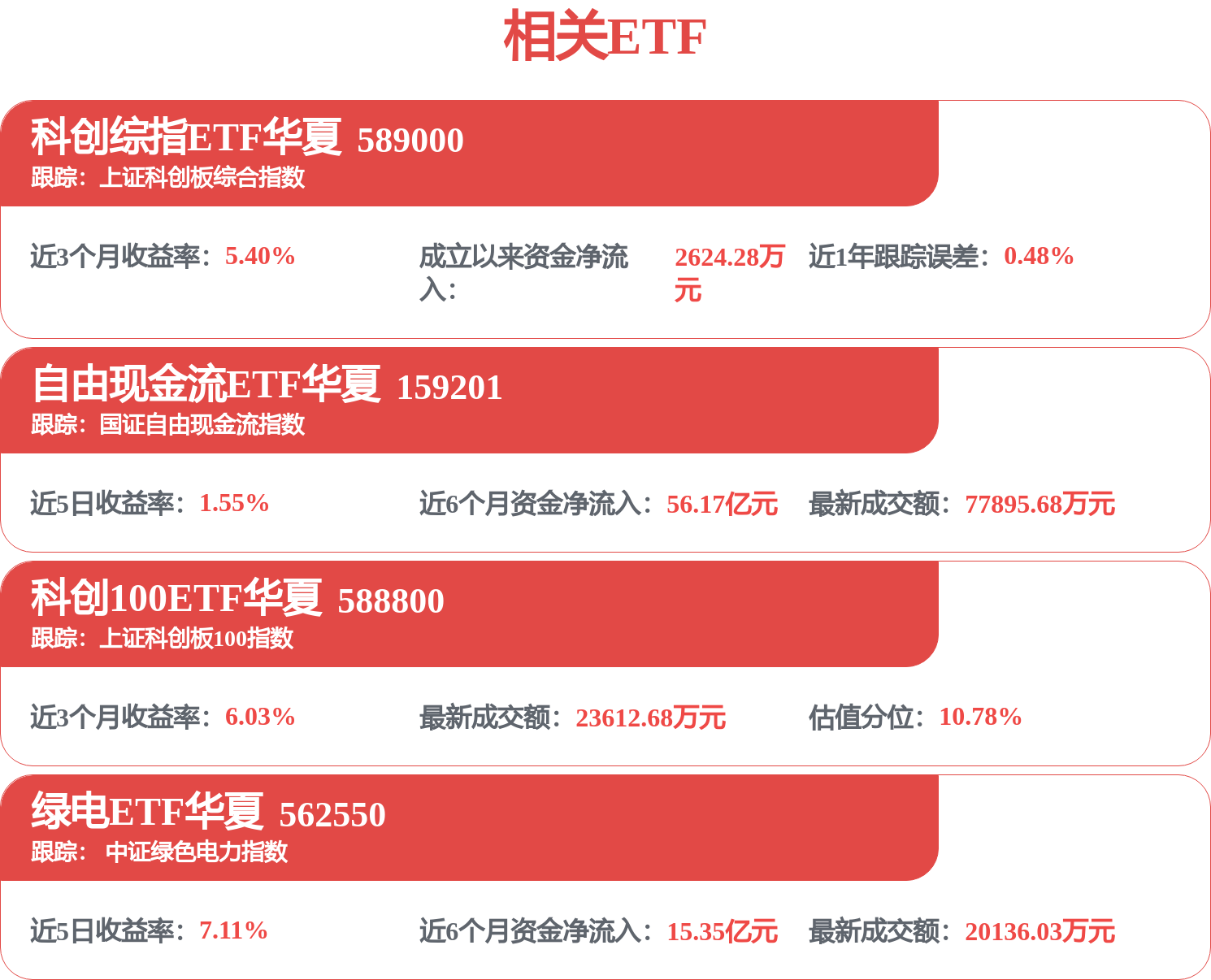 相关ETF

科创综指ETF华夏 589000
跟踪：上证科创板综合指数

近3个月收益率：5.40%

成立以来资金净流入：2624.28万元

近1年跟踪误差：0.48%

自由现金流ETF华夏 159201
跟踪：国证自由现金流指数

近5日收益率：1.55%

近6个月资金净流入：56.17亿元

最新成交额：77895.68万元

科创100ETF华夏 588800
跟踪：上证科创板100指数

近3个月收益率：6.03%

最新成交额：23612.68万元

估值分位：10.78%

绿电ETF华夏 562550
跟踪： 中证绿色电力指数

近5日收益率：7.11%

近6个月资金净流入：15.35亿元

最新成交额：20136.03万元