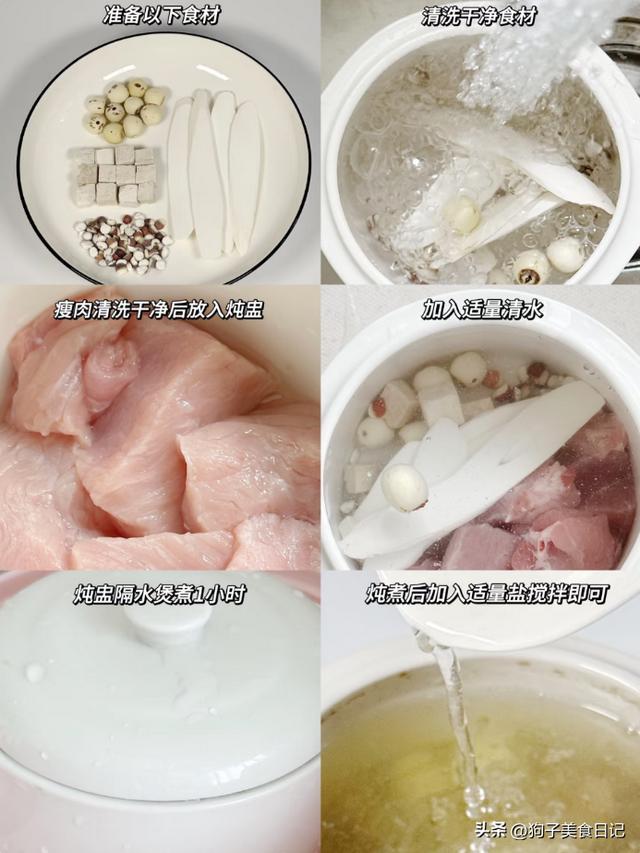 准备以下食材

清洗干净食材

瘦肉清洗干净后放入炖盅

加入适量清水

炖盅隔水煲煮1小时

炖煮后加入适量盐搅拌即可

头条 @狗子美食日记