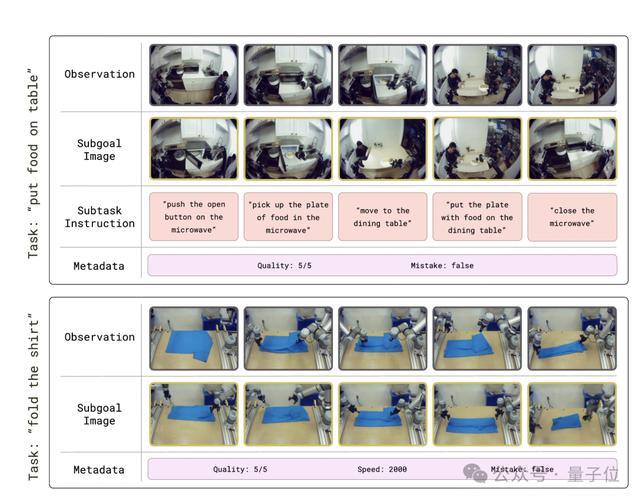 Task: "put food on table"

Observation

Subgoal Image

Subtask Instruction

"push the open button on the microwave"

"pick up the plate of food in the microwave"

"move to the dining table"

"put the plate with food on the dining table"

"close the microwave"

Metadata

Quality: 5/5

Mistake: false

Task: "fold the shirt"

Observation

Subgoal Image

Metadata

Quality: 5/5

Speed: 2000

Mistake: false

公众号 · 量子位