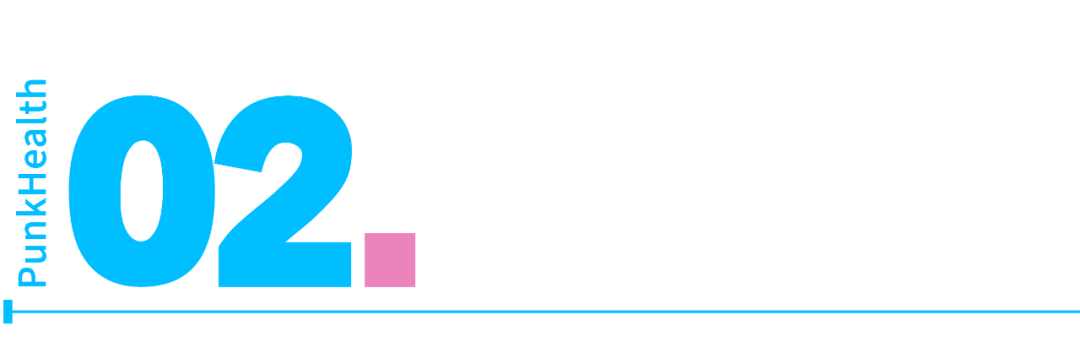 PunkHealth

02.