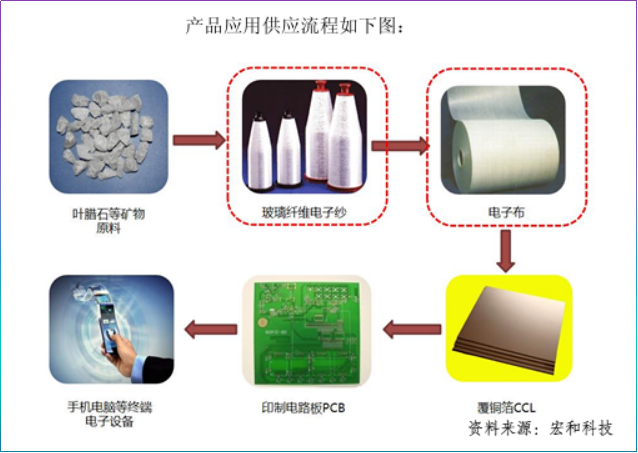 产品应用供应流程如下图：

叶腊石等矿物原料

玻璃纤维电子纱

电子布

覆铜箔CCL

印制电路板PCB

手机电脑等终端电子设备

资料来源：宏和科技