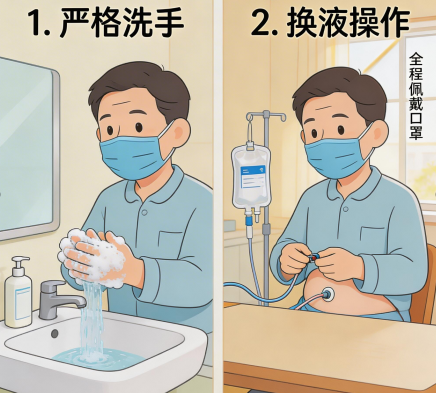 1. 严格洗手

2. 换液操作

全程佩戴口罩