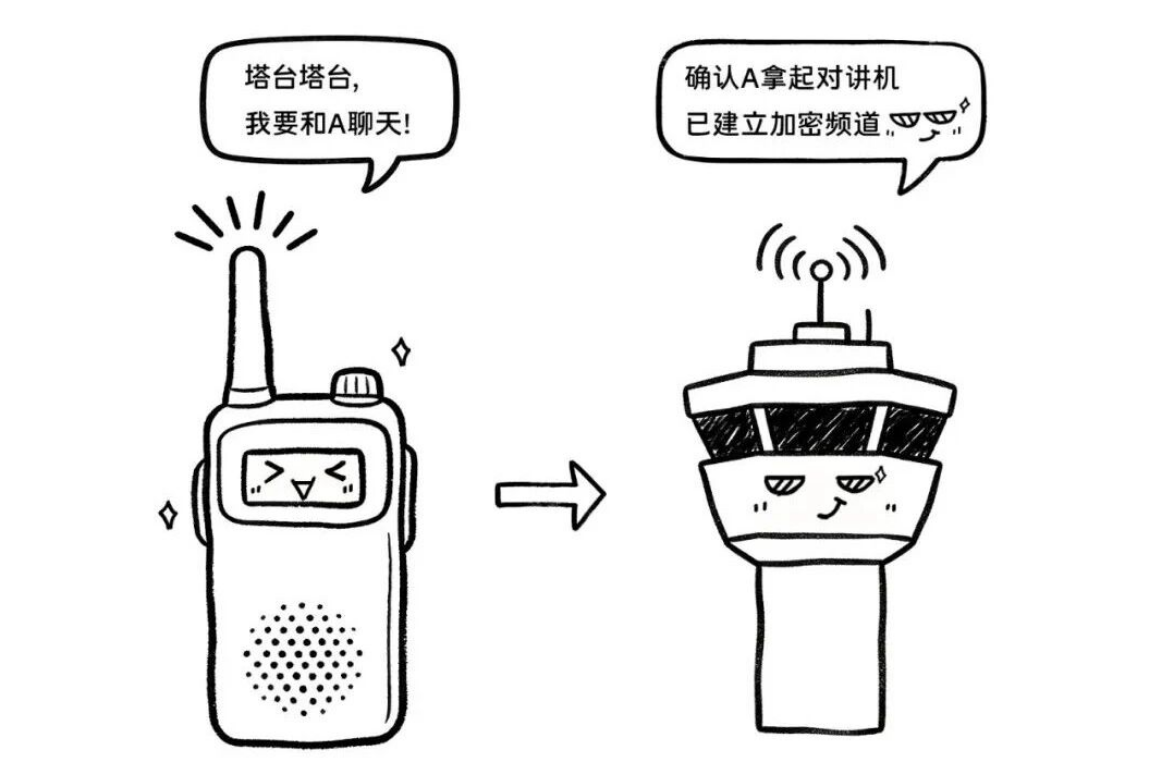 塔台塔台,
我要和A聊天!

确认A拿起对讲机
已建立加密频道