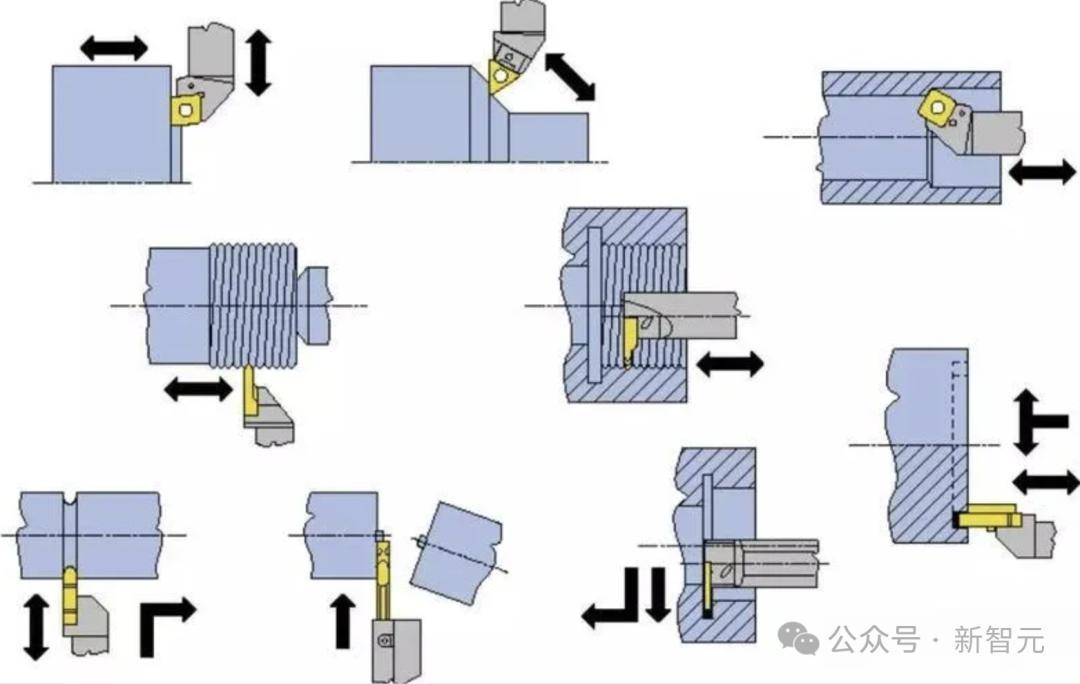 公众号 · 新智元